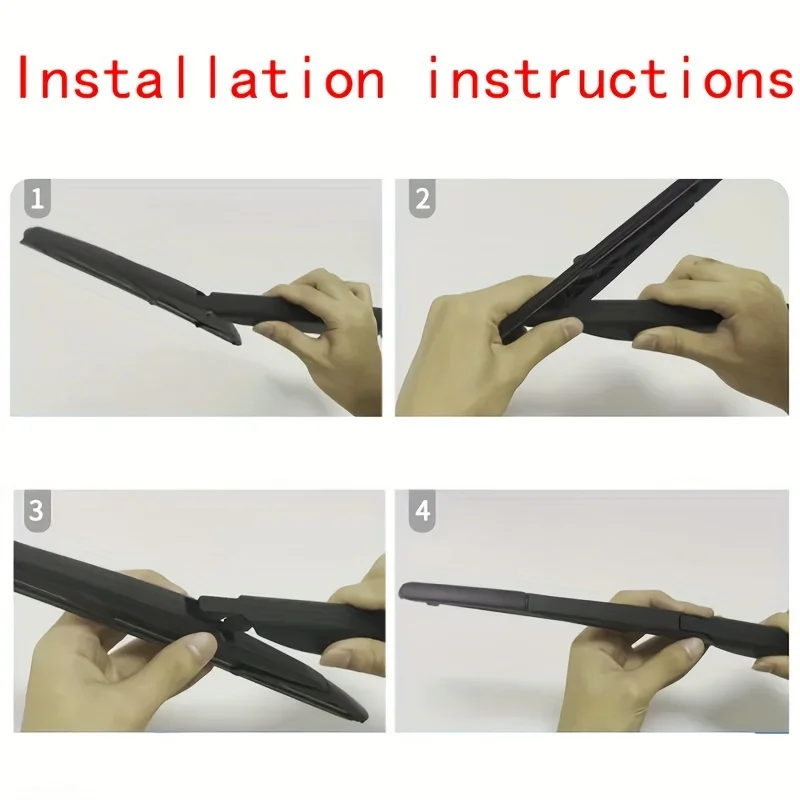 Installation instructions

1

2

3

4