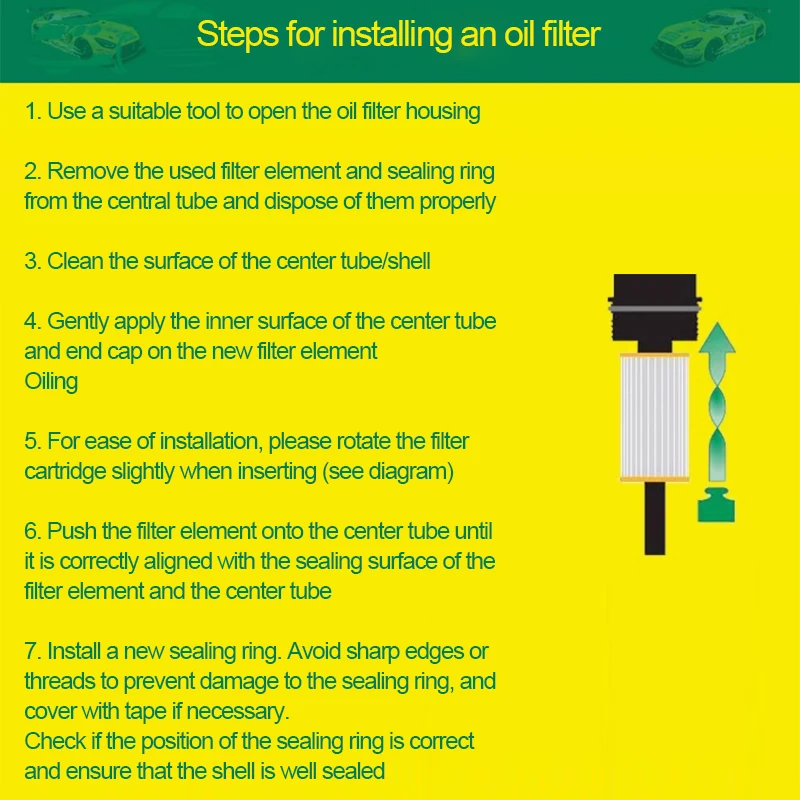 Steps for installing an oil filter

1. Use a suitable tool to open the oil filter housing

2. Remove the used filter element and sealing ring from the central tube and dispose of them properly

3. Clean the surface of the center tube/shell

4. Gently apply the inner surface of the center tube and end cap on the new filter element
Oiling

5. For ease of installation, please rotate the filter cartridge slightly when inserting (see diagram)

6. Push the filter element onto the center tube until it is correctly aligned with the sealing surface of the filter element and the center tube

7. Install a new sealing ring. Avoid sharp edges or threads to prevent damage to the sealing ring, and cover with tape if necessary.
Check if the position of the sealing ring is correct and ensure that the shell is well sealed