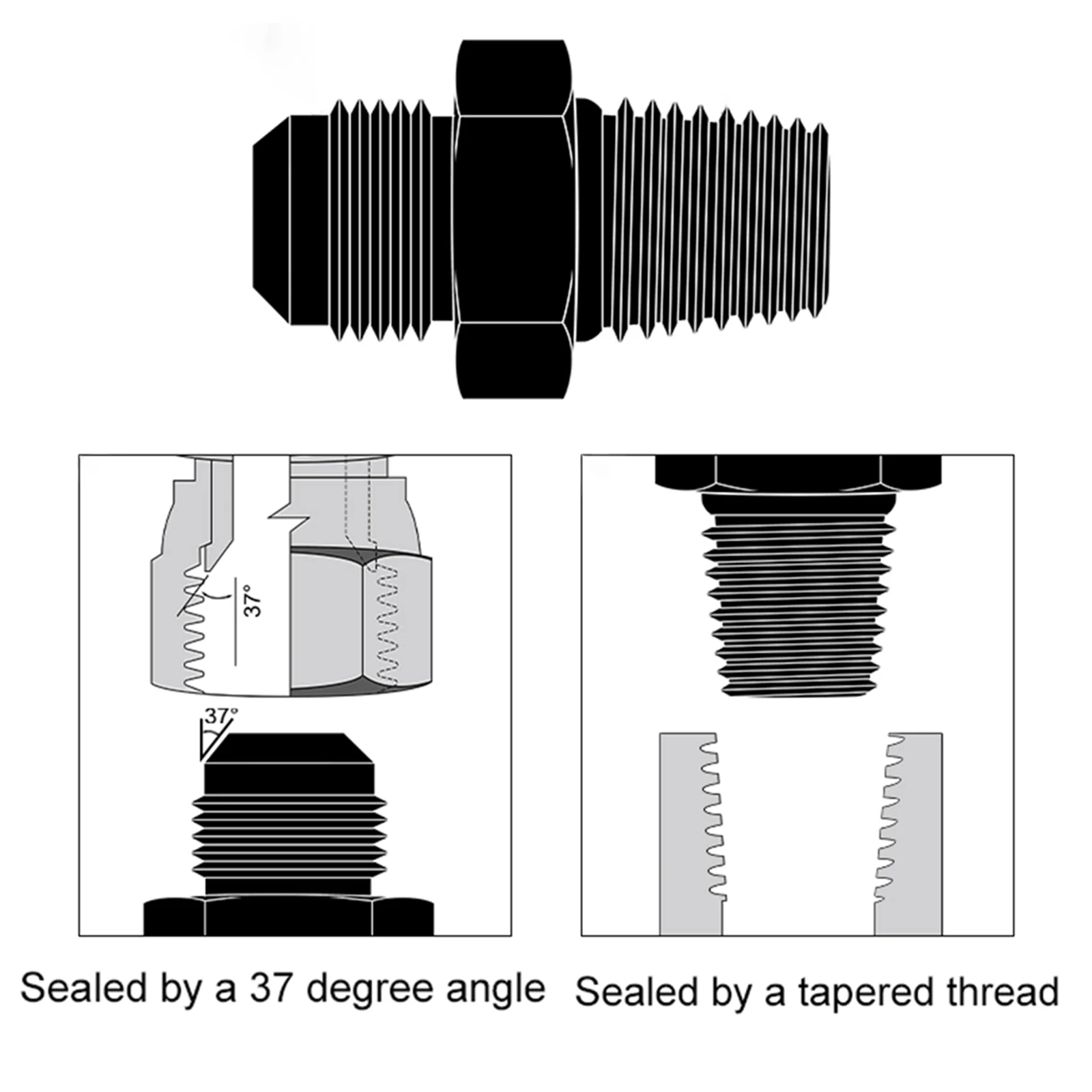 37°

37°

Sealed by a 37 degree angle

Sealed by a tapered thread