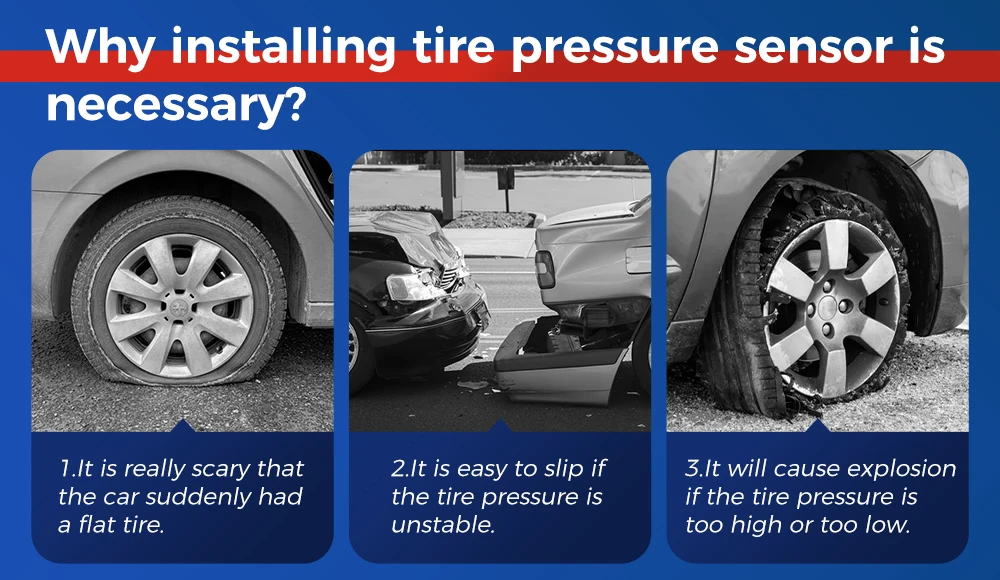 Why installing tire pressure sensor is necessary?

1.It is really scary that the car suddenly had a flat tire.

2.It is easy to slip if the tire pressure is unstable.

3.It will cause explosion if the tire pressure is too high or too low.