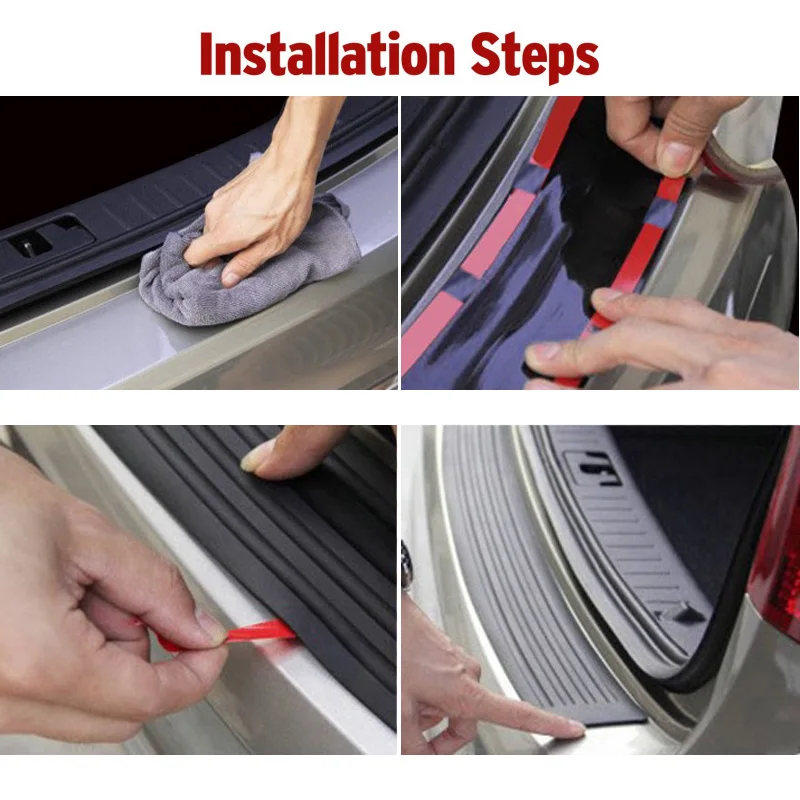 Installation Steps