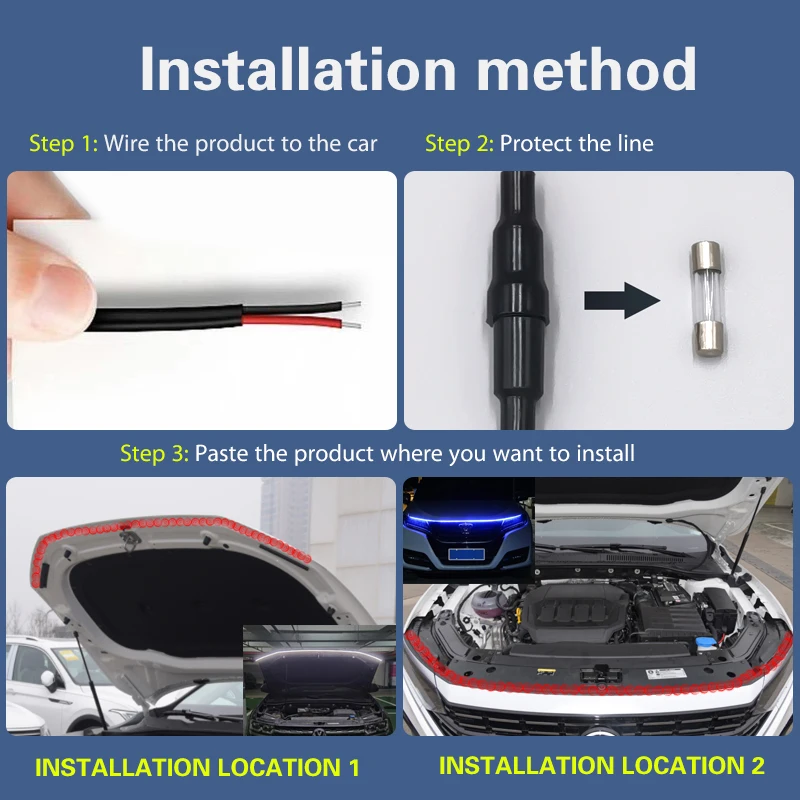 Installation method

Step 1: Wire the product to the car

Step 2: Protect the line

Step 3: Paste the product where you want to install

INSTALLATION LOCATION 1

INSTALLATION LOCATION 2