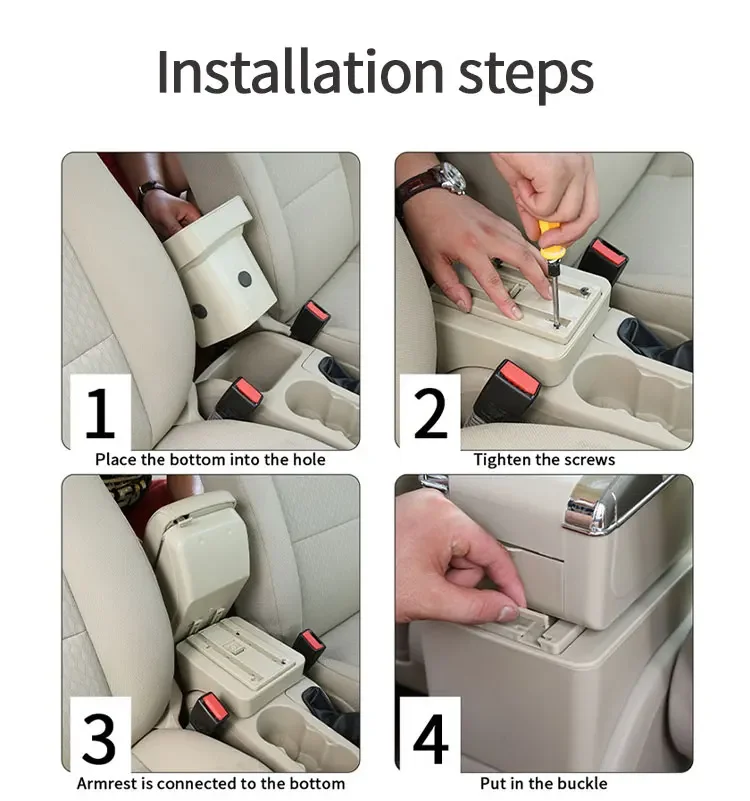 Installation steps

1
Place the bottom into the hole

2
Tighten the screws

3
Armrest is connected to the bottom

4
Put in the buckle