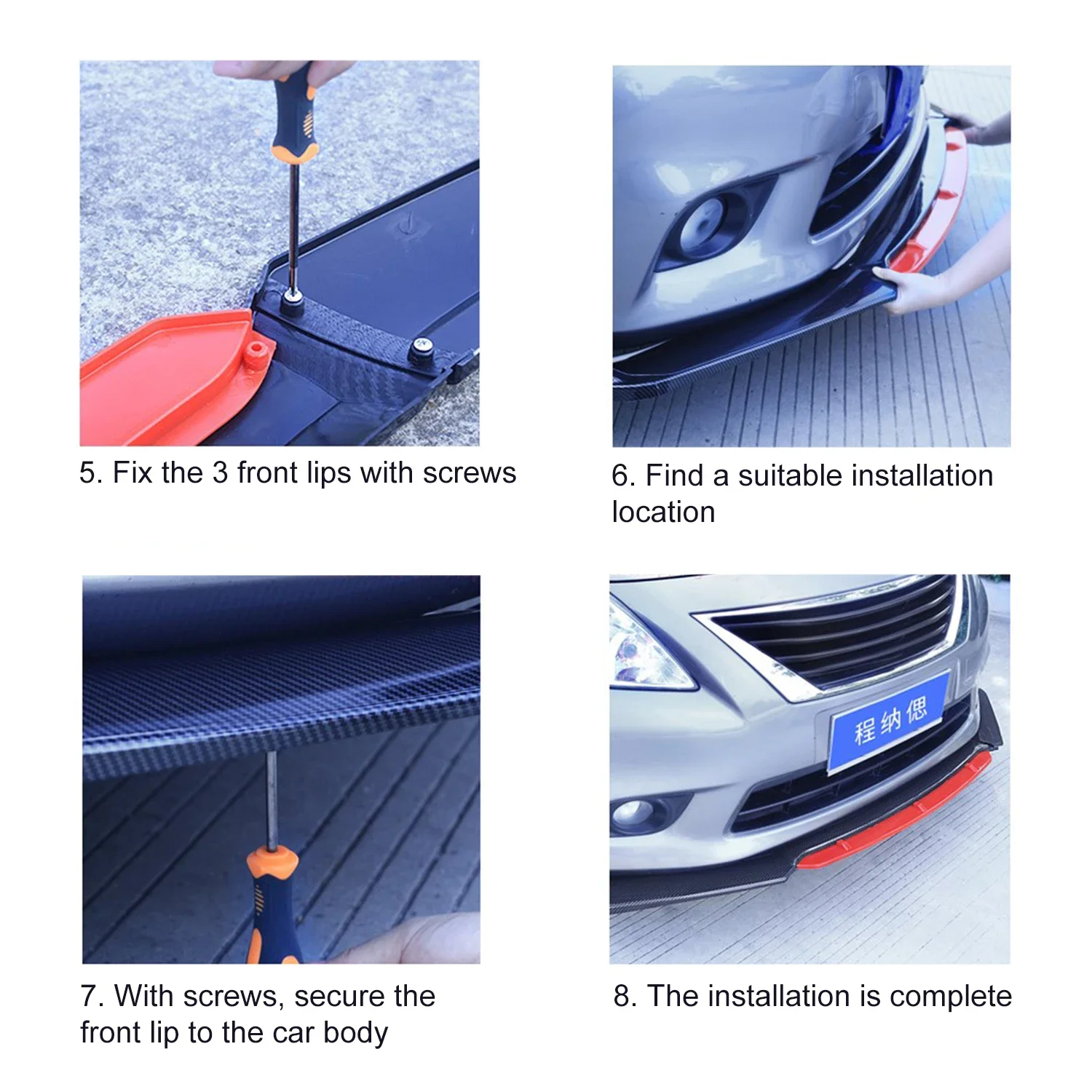 5. Fix the 3 front lips with screws

6. Find a suitable installation location

7. With screws, secure the front lip to the car body

程纳偲

8. The installation is complete