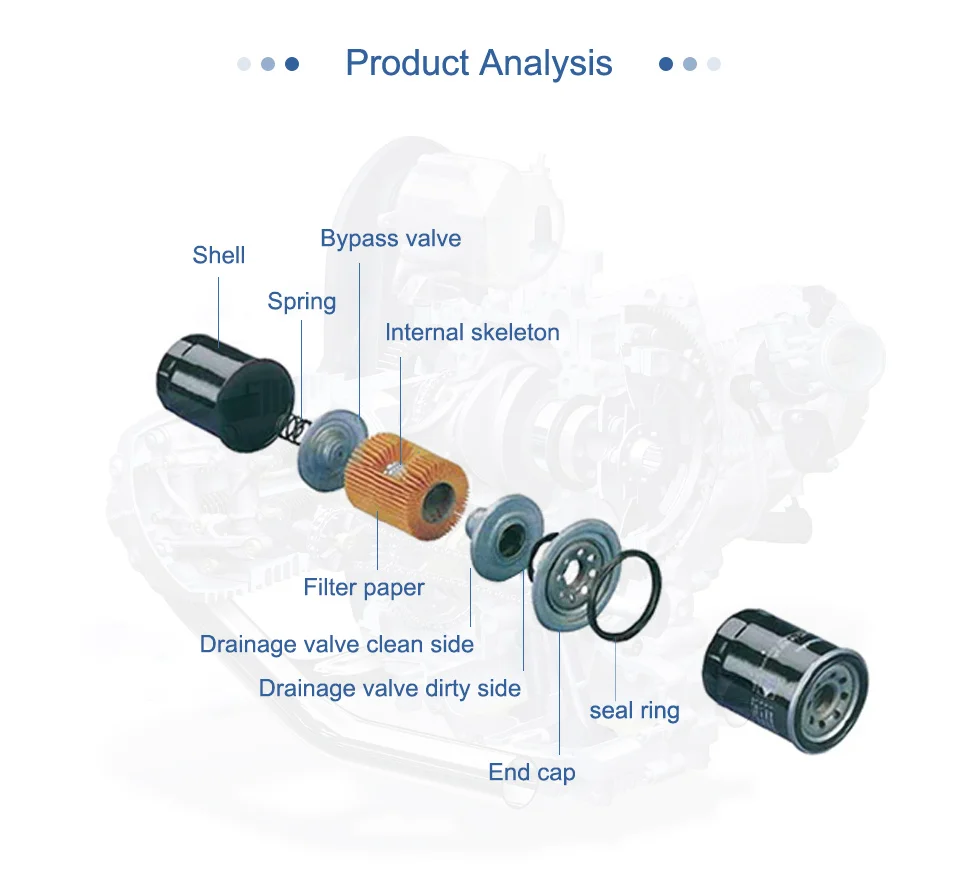 Product Analysis

Shell

Bypass valve

Spring

Internal skeleton

Filter paper

Drainage valve clean side

Drainage valve dirty side

seal ring

End cap