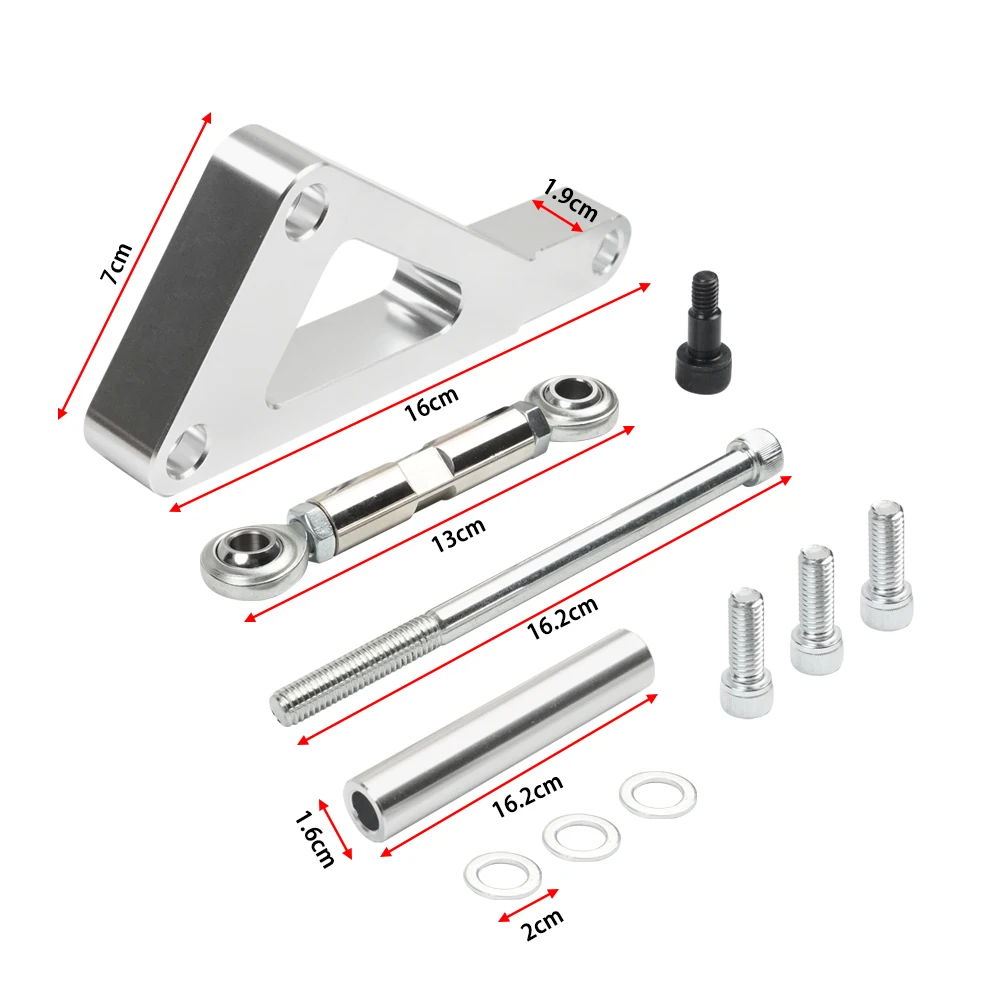 7cm
1.9cm
16cm
13cm
16.2cm
16.2cm
1.6cm
2cm