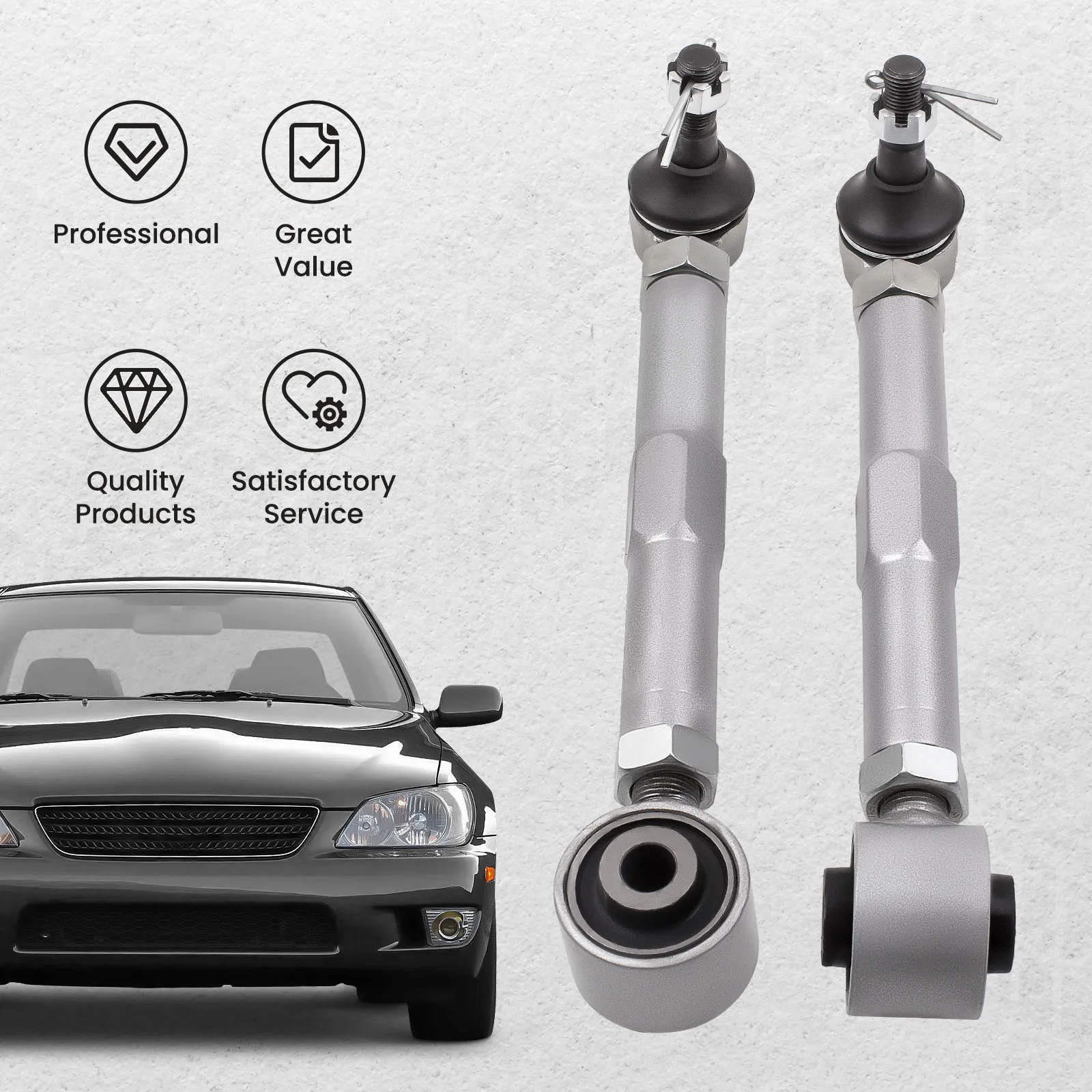 Professional

Great Value

Quality Products

Satisfactory Service