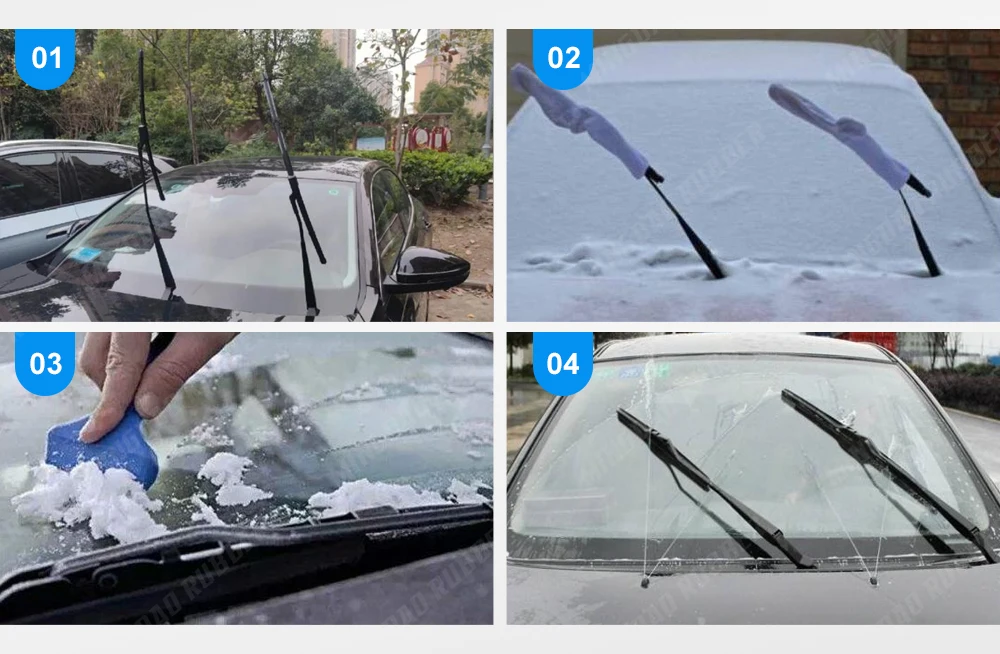 01

02

03

04