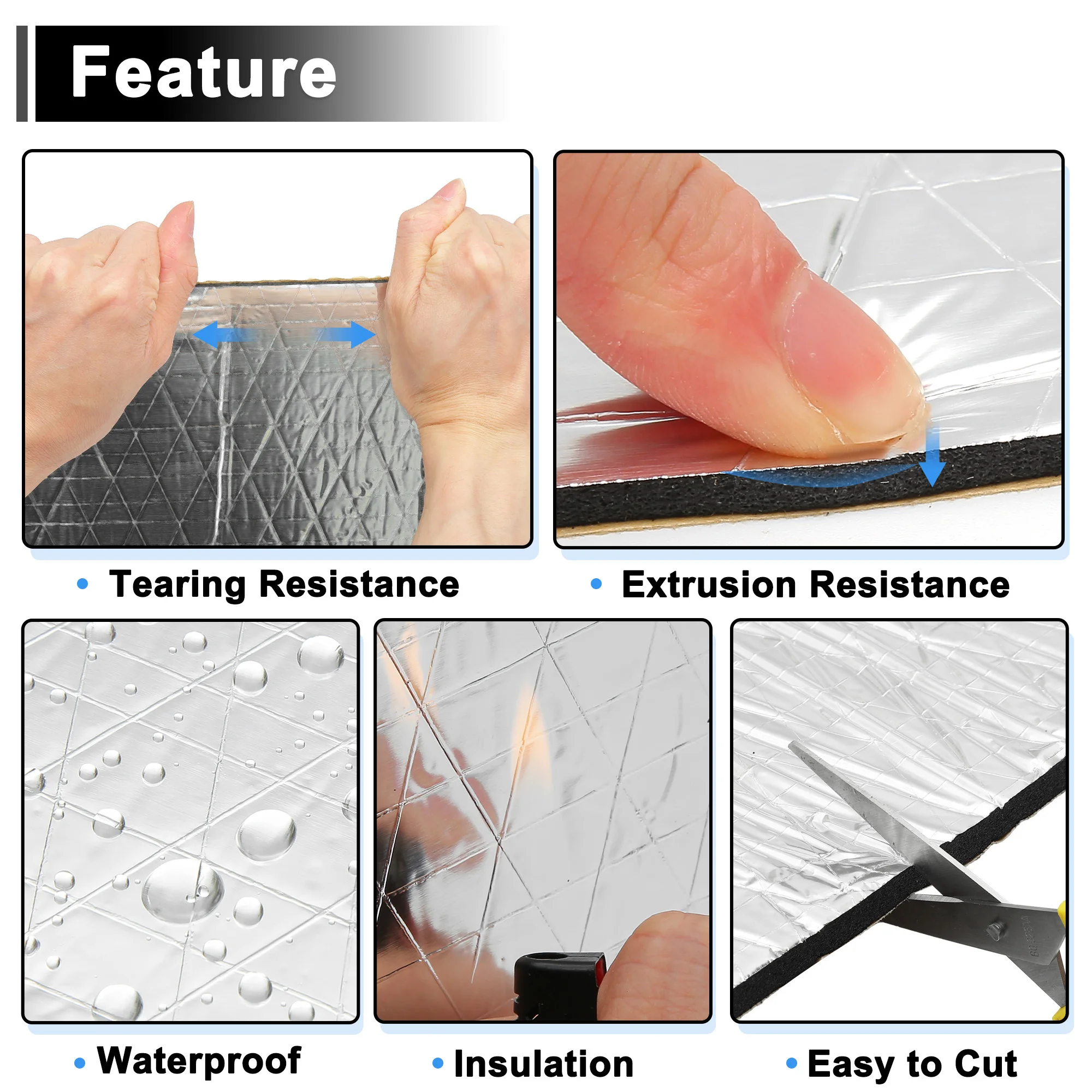 Feature

• Tearing Resistance

• Extrusion Resistance

• Waterproof

• Insulation

• Easy to Cut