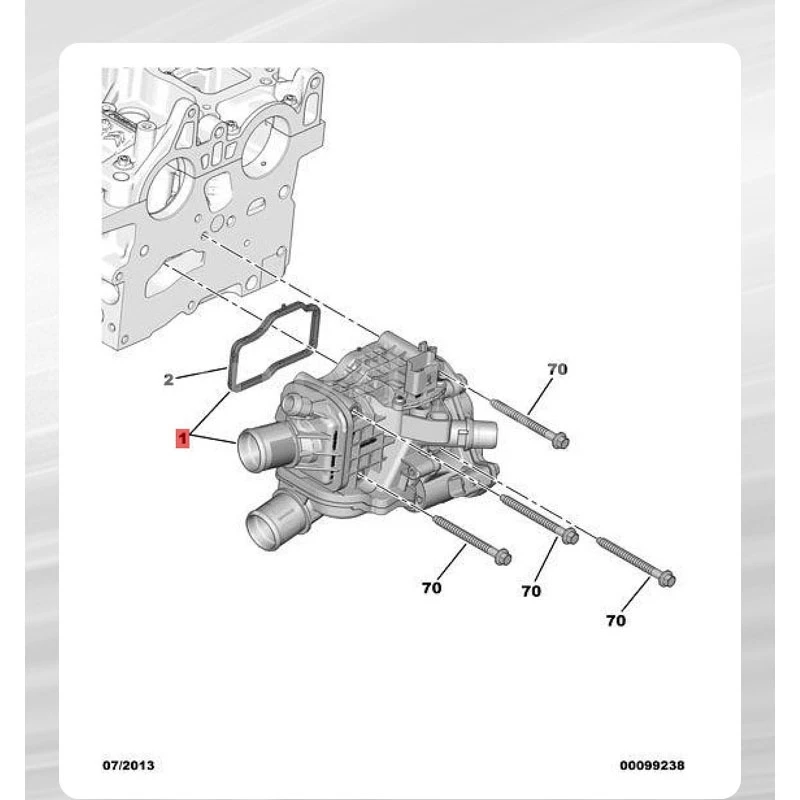 2
1
70
70
70
70

07/2013
00099238