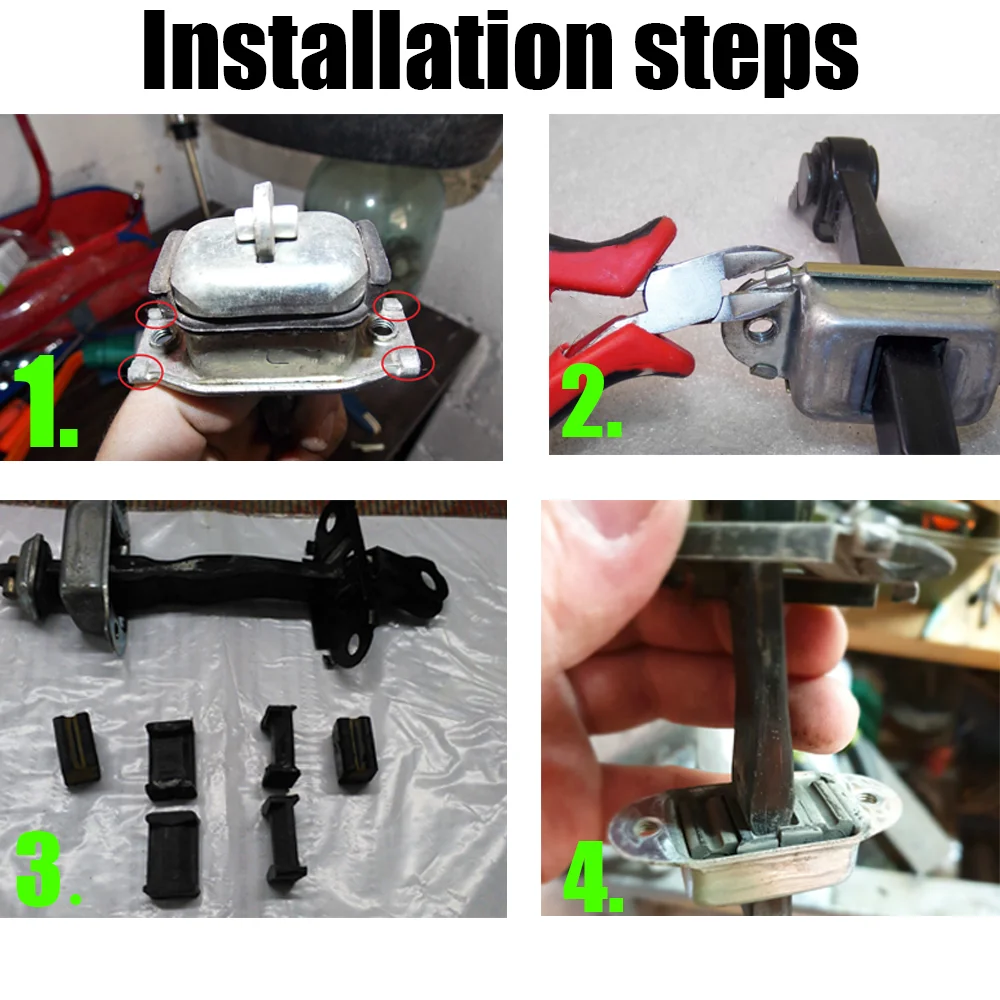 Installation steps

1.

2.

3.

4.