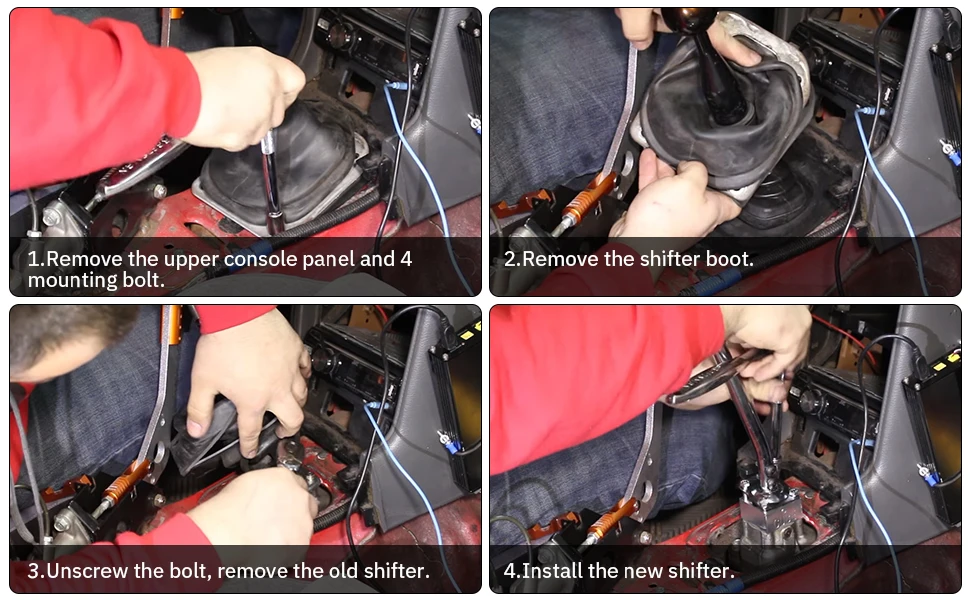 1.Remove the upper console panel and 4 mounting bolt.

2.Remove the shifter boot.

3.Unscrew the bolt, remove the old shifter.

4.Install the new shifter.