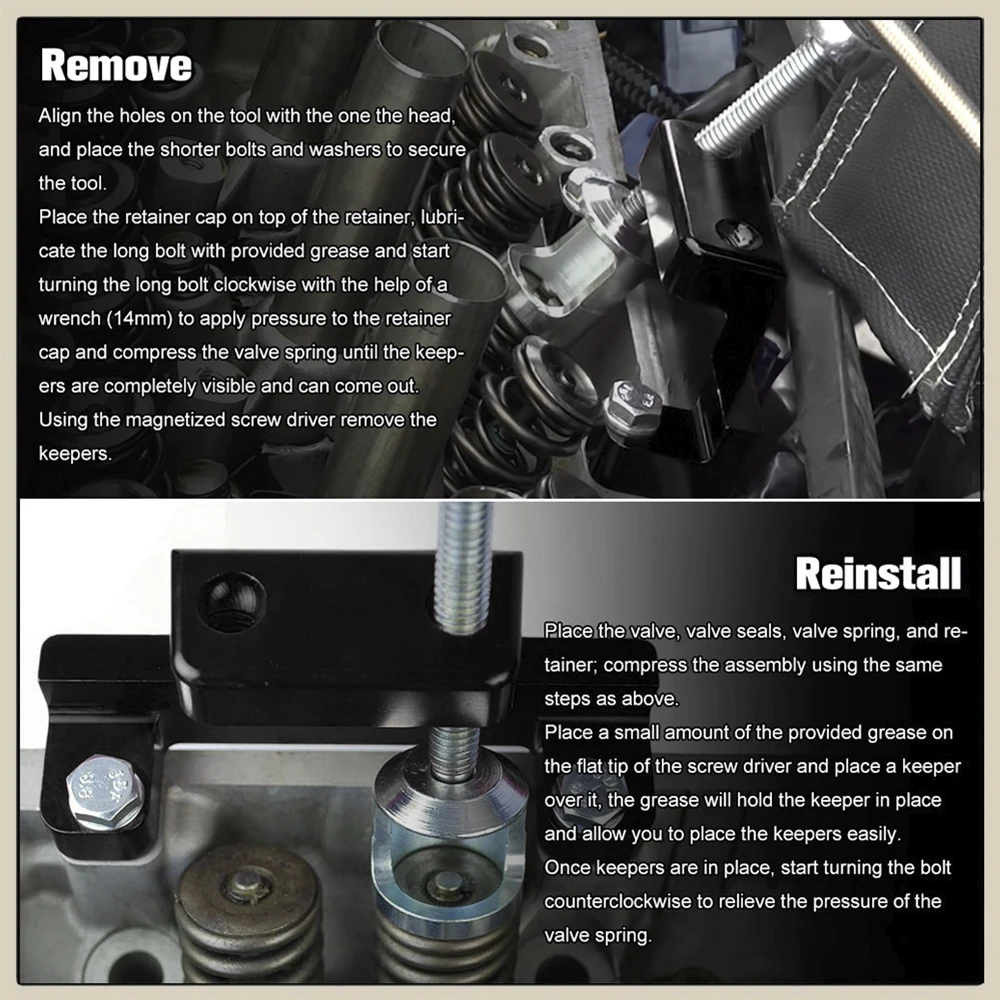 Remove

Align the holes on the tool with the one the head, and place the shorter bolts and washers to secure the tool.
Place the retainer cap on top of the retainer, lubricate the long bolt with provided grease and start turning the long bolt clockwise with the help of a wrench (14mm) to apply pressure to the retainer cap and compress the valve spring until the keepers are completely visible and can come out.
Using the magnetized screw driver remove the keepers.

Reinstall

Place the valve, valve seals, valve spring, and retainer; compress the assembly using the same steps as above.
Place a small amount of the provided grease on the flat tip of the screw driver and place a keeper over it, the grease will hold the keeper in place and allow you to place the keepers easily.
Once keepers are in place, start turning the bolt counterclockwise to relieve the pressure of the valve spring.