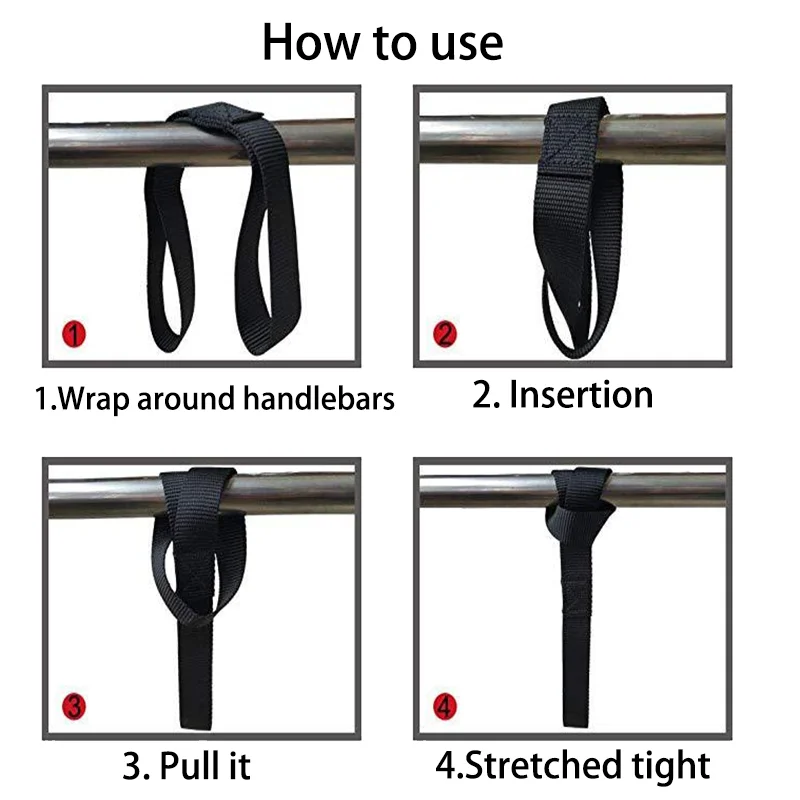 How to use

1

1.Wrap around handlebars

2

2. Insertion

3

3. Pull it

4

4.Stretched tight