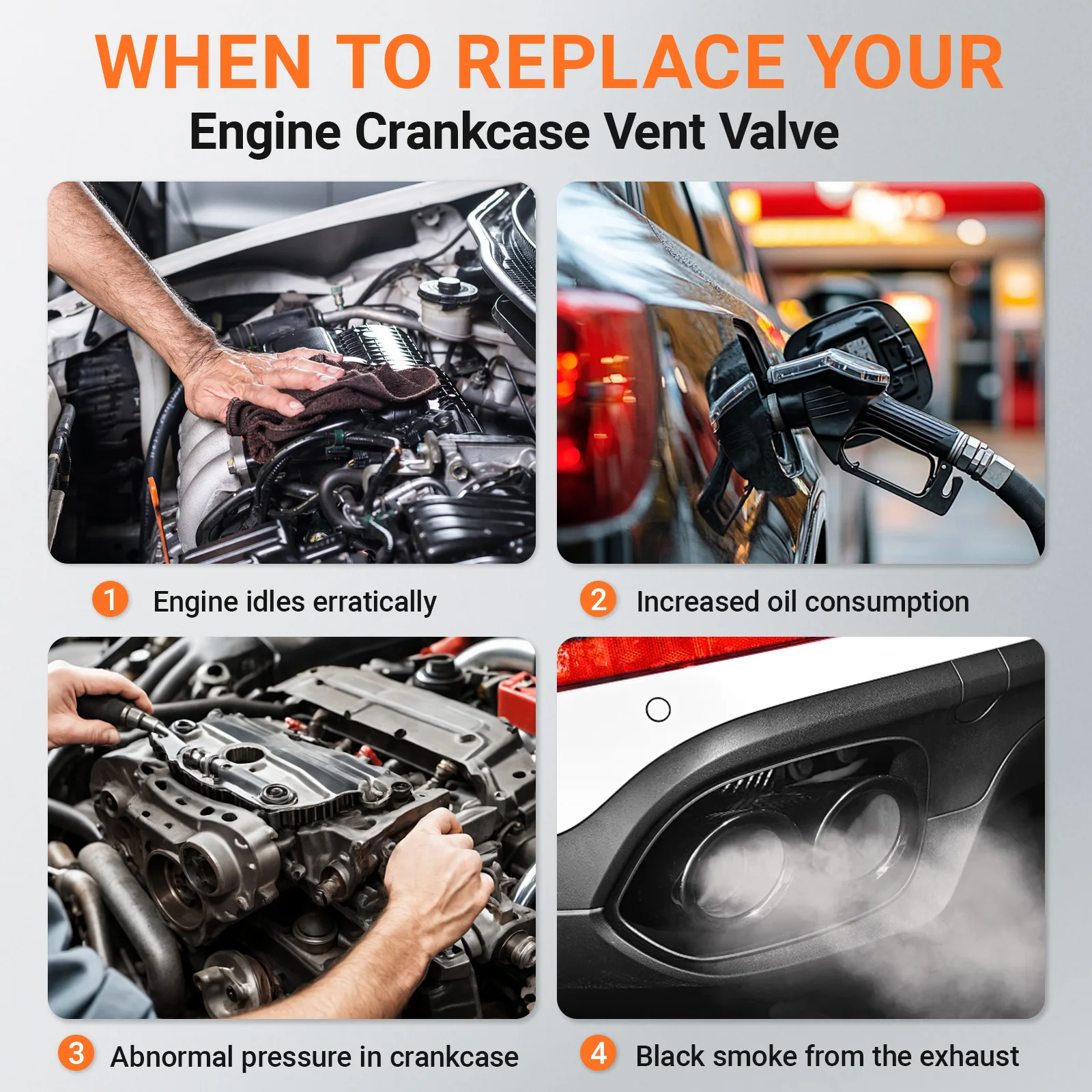 WHEN TO REPLACE YOUR
Engine Crankcase Vent Valve

1 Engine idles erratically

2 Increased oil consumption

3 Abnormal pressure in crankcase

4 Black smoke from the exhaust