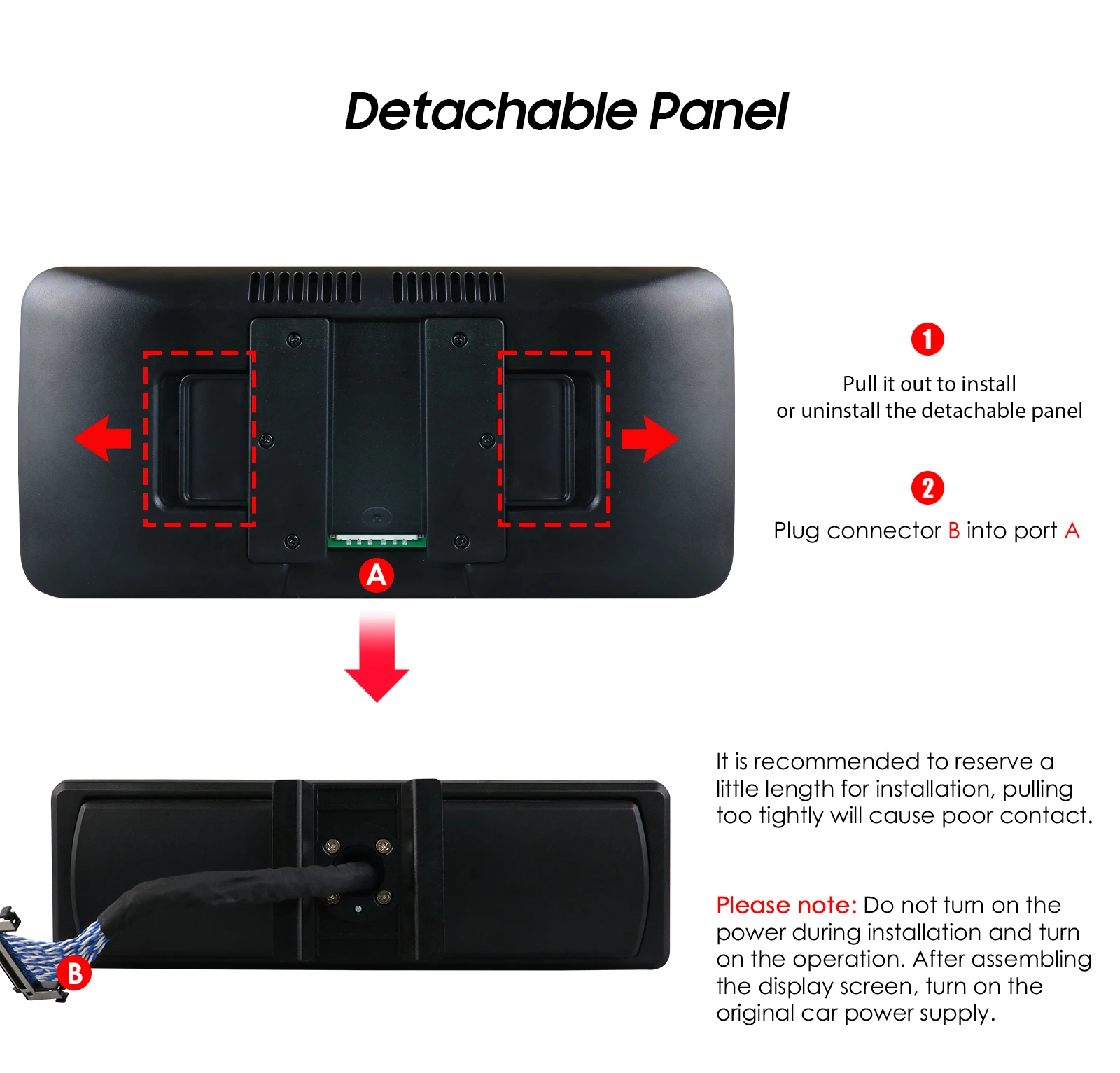 Detachable Panel

A

1
Pull it out to install or uninstall the detachable panel

2
Plug connector B into port A

B

It is recommended to reserve a little length for installation, pulling too tightly will cause poor contact.

Please note: Do not turn on the power during installation and turn on the operation. After assembling the display screen, turn on the original car power supply.