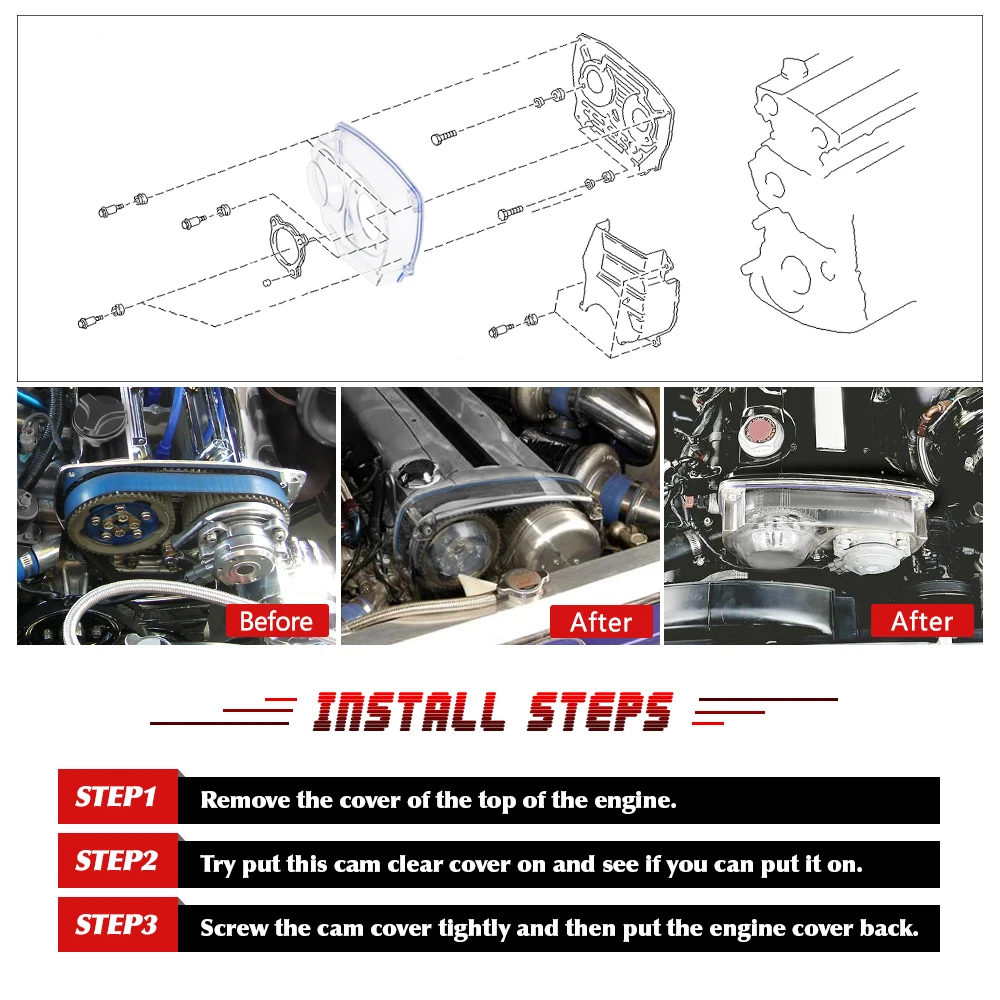 Before

After

After

INSTALL STEPS

STEP1 Remove the cover of the top of the engine.

STEP2 Try put this cam clear cover on and see if you can put it on.

STEP3 Screw the cam cover tightly and then put the engine cover back.