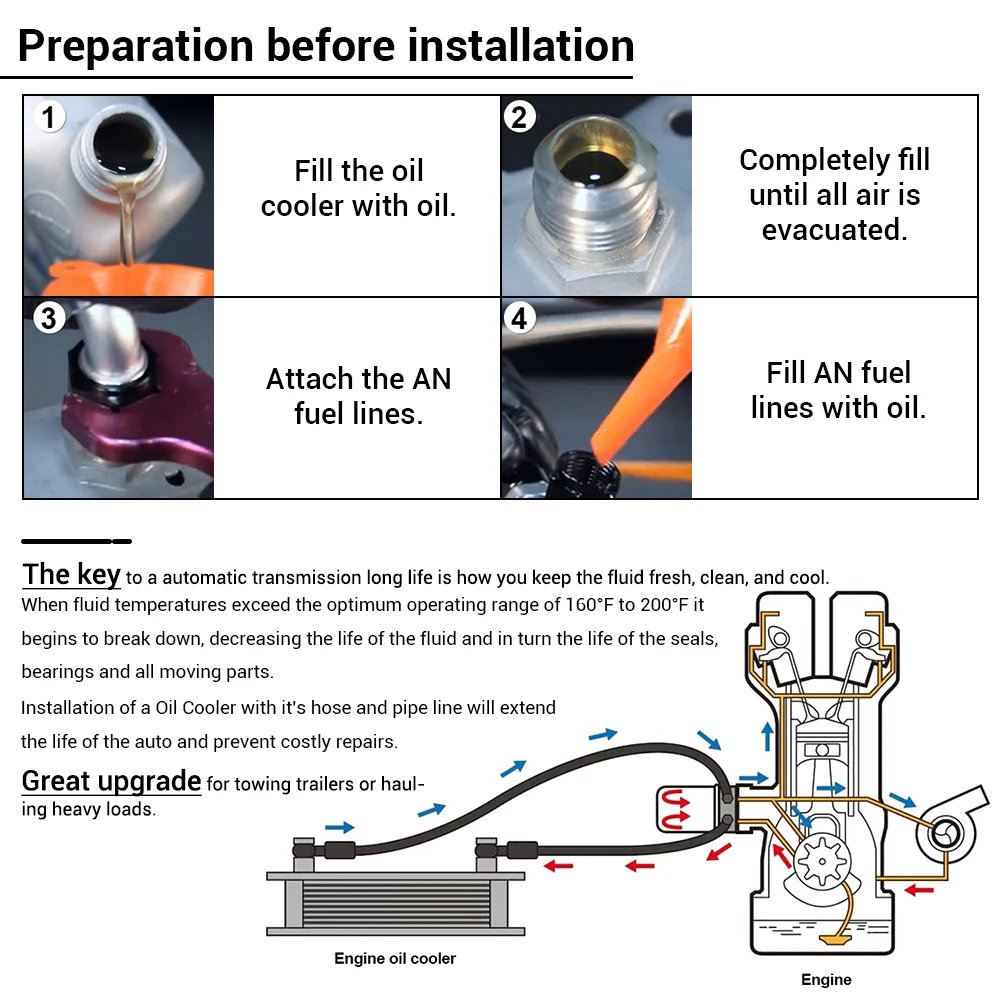 Preparation before installation

1 Fill the oil cooler with oil.

2 Completely fill until all air is evacuated.

3 Attach the AN fuel lines.

4 Fill AN fuel lines with oil.

The key to a automatic transmission long life is how you keep the fluid fresh, clean, and cool. When fluid temperatures exceed the optimum operating range of 160°F to 200°F it begins to break down, decreasing the life of the fluid and in turn the life of the seals, bearings and all moving parts.

Installation of a Oil Cooler with it's hose and pipe line will extend the life of the auto and prevent costly repairs.

Great upgrade for towing trailers or hauling heavy loads.

Engine oil cooler

Engine