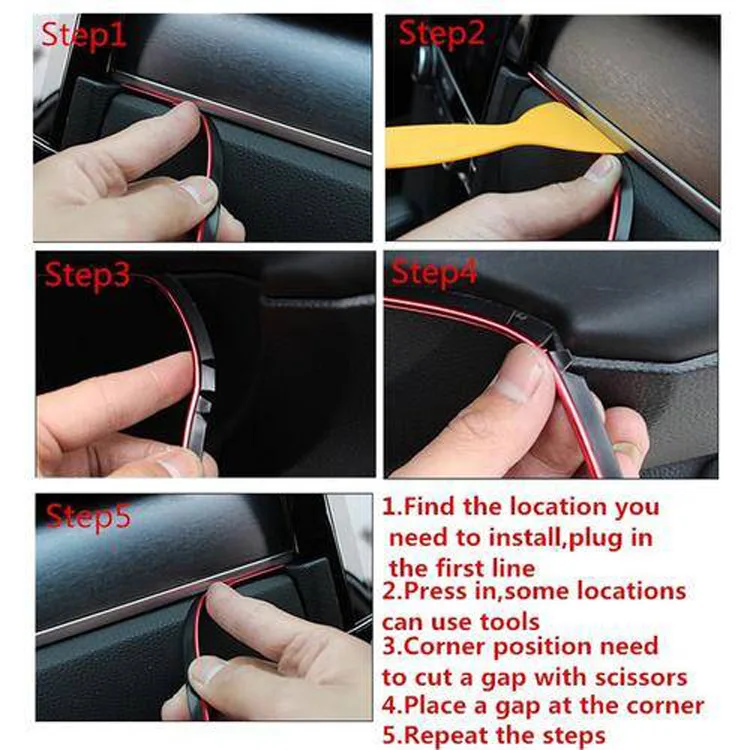 Step1

Step2

Step3

Step4

Step5

1.Find the location you need to install,plug in the first line
2.Press in,some locations can use tools
3.Corner position need to cut a gap with scissors
4.Place a gap at the corner
5.Repeat the steps