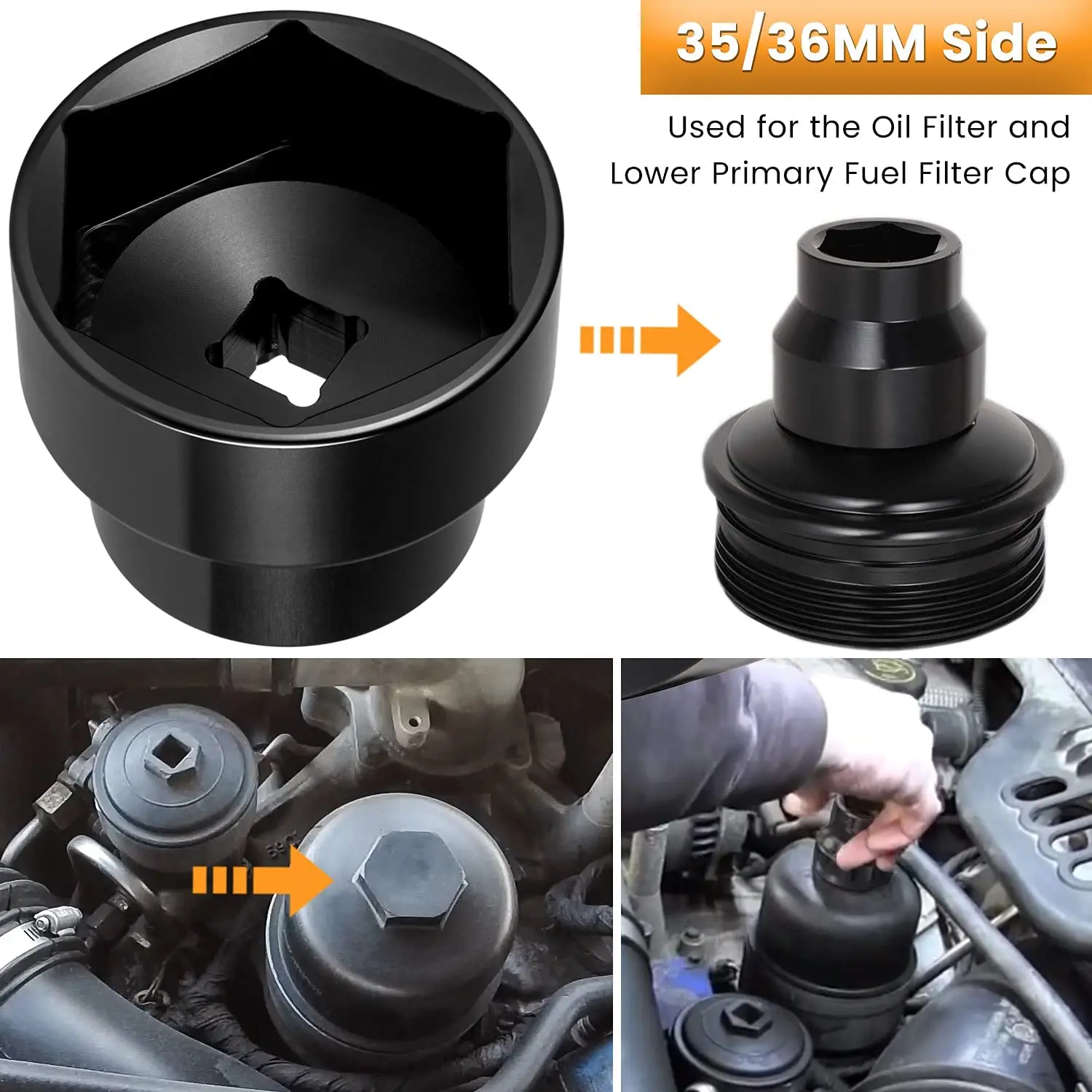 35/36MM Side

Used for the Oil Filter and Lower Primary Fuel Filter Cap