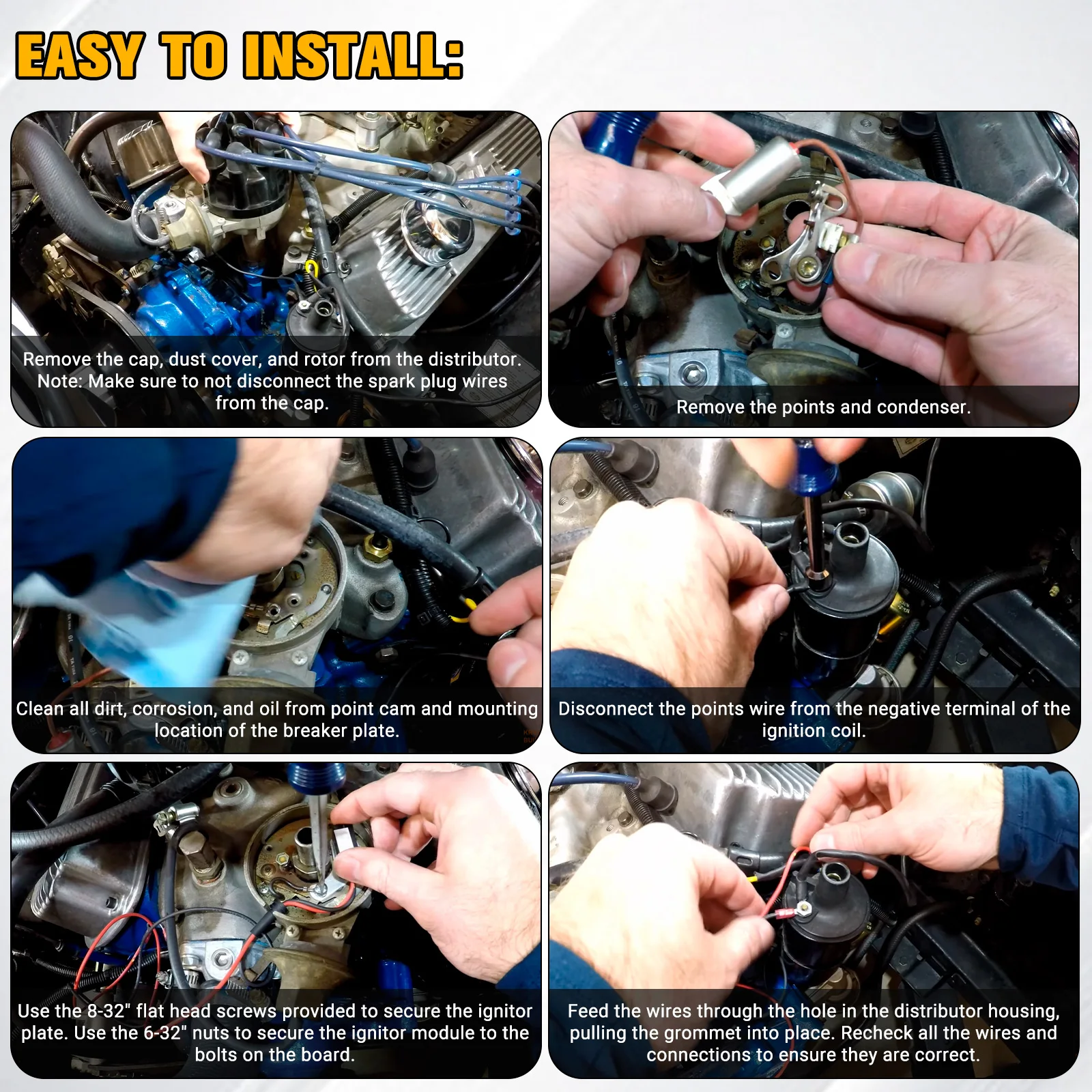 EASY TO INSTALL:

Remove the cap, dust cover, and rotor from the distributor. Note: Make sure to not disconnect the spark plug wires from the cap.

Remove the points and condenser.

Clean all dirt, corrosion, and oil from point cam and mounting location of the breaker plate.

Disconnect the points wire from the negative terminal of the ignition coil.

Use the 8-32" flat head screws provided to secure the ignitor plate. Use the 6-32" nuts to secure the ignitor module to the bolts on the board.

Feed the wires through the hole in the distributor housing, pulling the grommet into place. Recheck all the wires and connections to ensure they are correct.