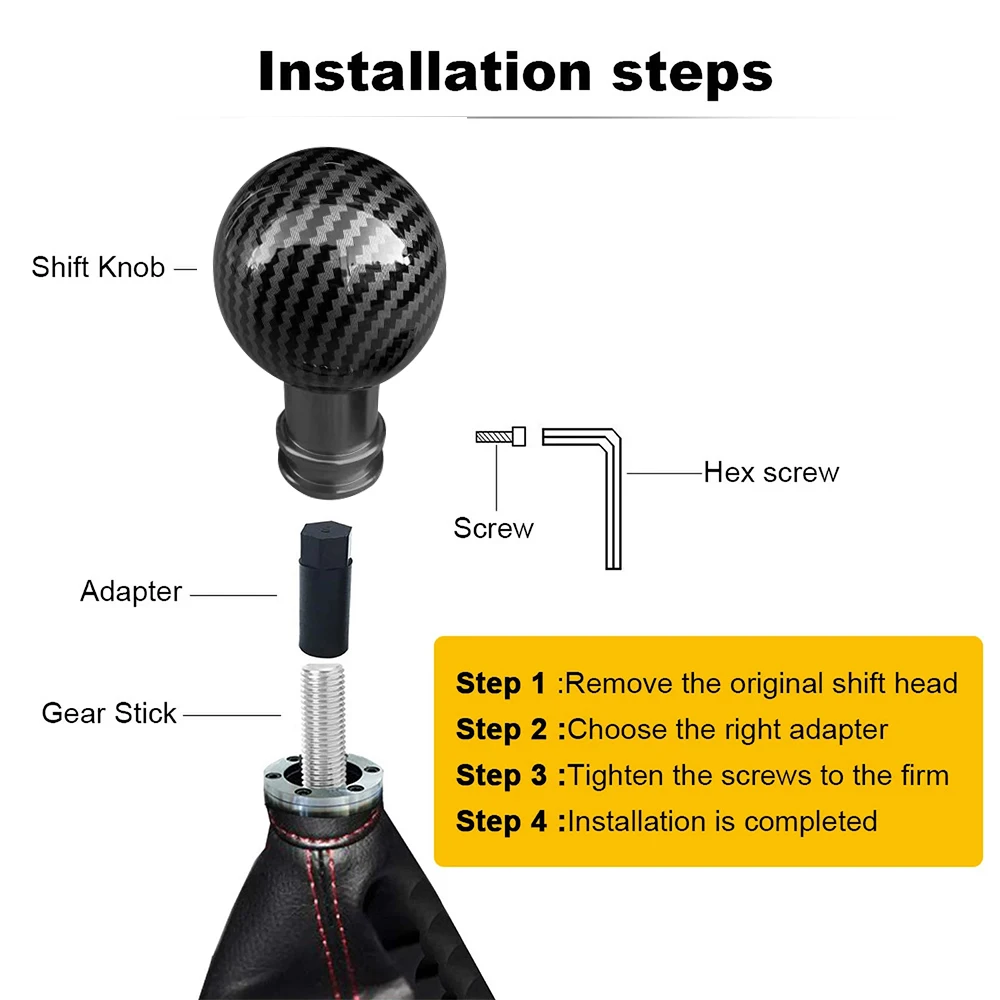 Installation steps

Shift Knob

Screw

Hex screw

Adapter

Gear Stick

Step 1 :Remove the original shift head
Step 2 :Choose the right adapter
Step 3 :Tighten the screws to the firm
Step 4 :Installation is completed