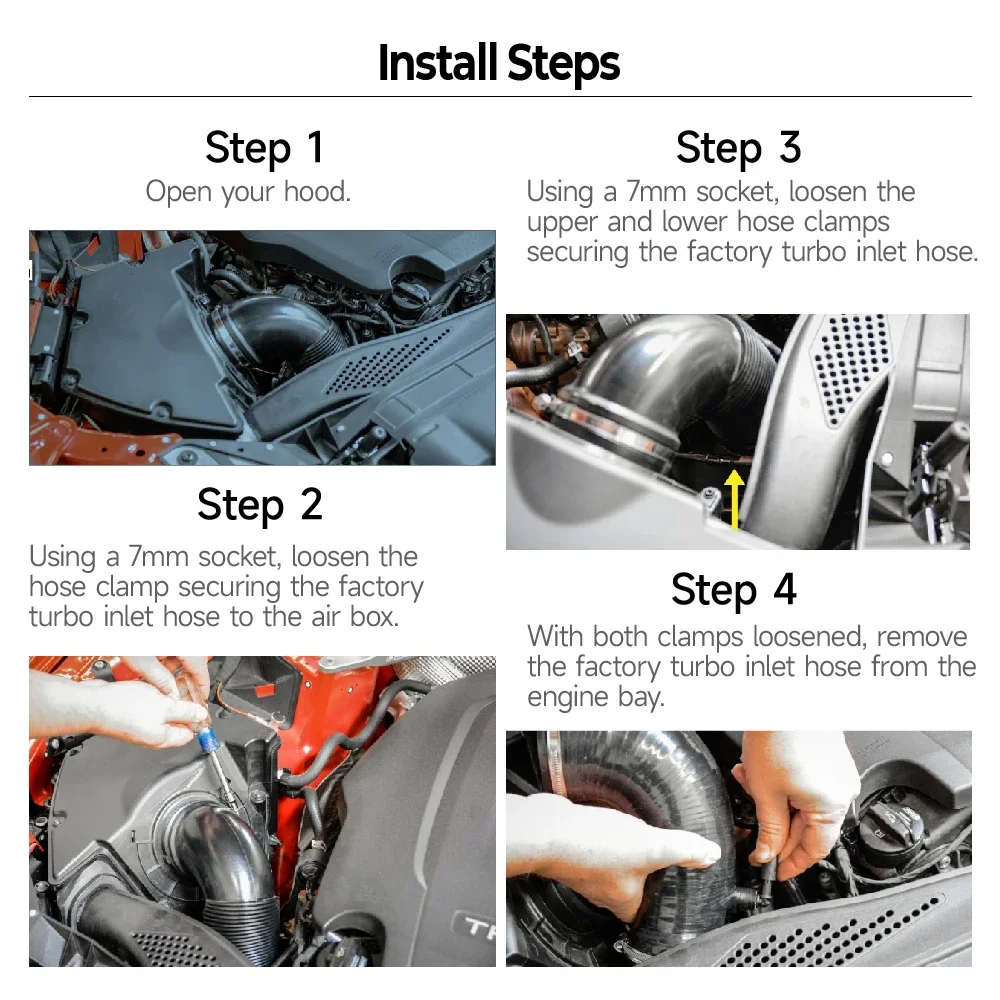 Install Steps

Step 1
Open your hood.

Step 2
Using a 7mm socket, loosen the hose clamp securing the factory turbo inlet hose to the air box.

Step 3
Using a 7mm socket, loosen the upper and lower hose clamps securing the factory turbo inlet hose.

Step 4
With both clamps loosened, remove the factory turbo inlet hose from the engine bay.