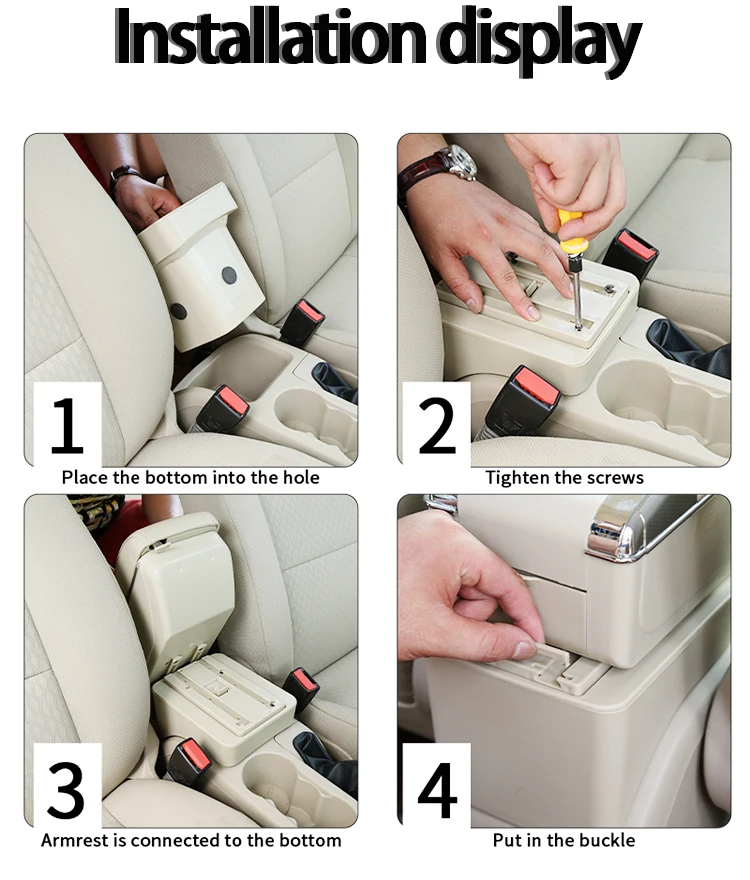 Installation display

1
Place the bottom into the hole

2
Tighten the screws

3
Armrest is connected to the bottom

4
Put in the buckle