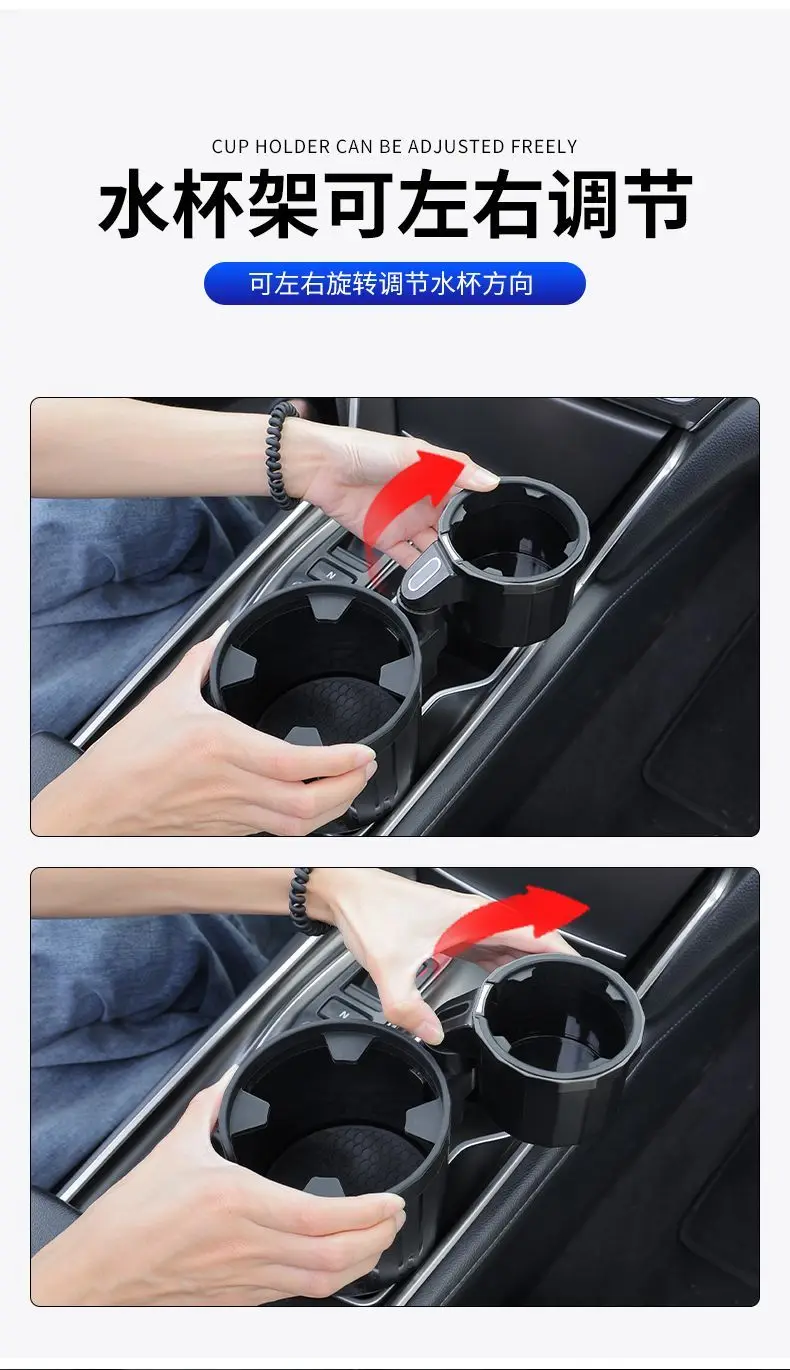 CUP HOLDER CAN BE ADJUSTED FREELY

水杯架可左右调节

可左右旋转调节水杯方向