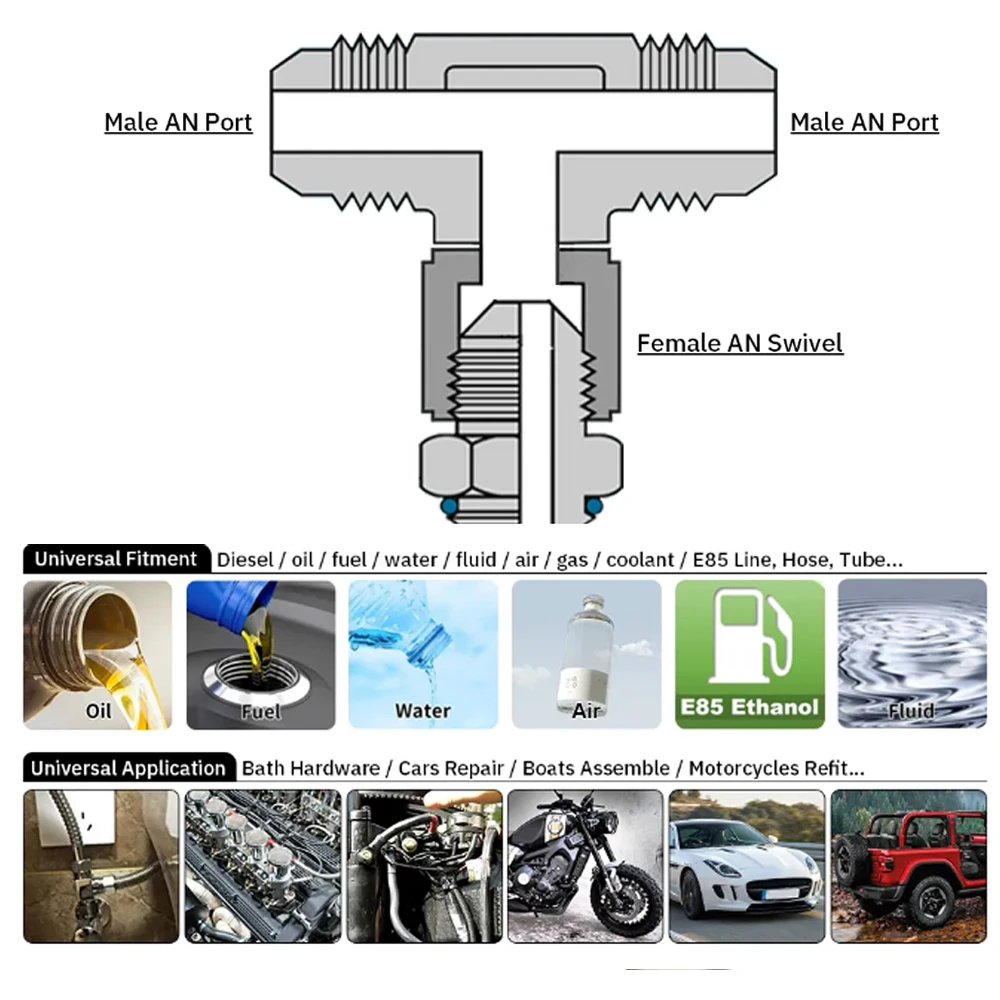 Male AN Port

Male AN Port

Female AN Swivel

Universal Fitment Diesel / oil / fuel / water / fluid / air / gas / coolant / E85 Line, Hose, Tube...

Oil

Fuel

Water

Air

E85 Ethanol

Fluid

Universal Application Bath Hardware / Cars Repair / Boats Assemble / Motorcycles Refit...