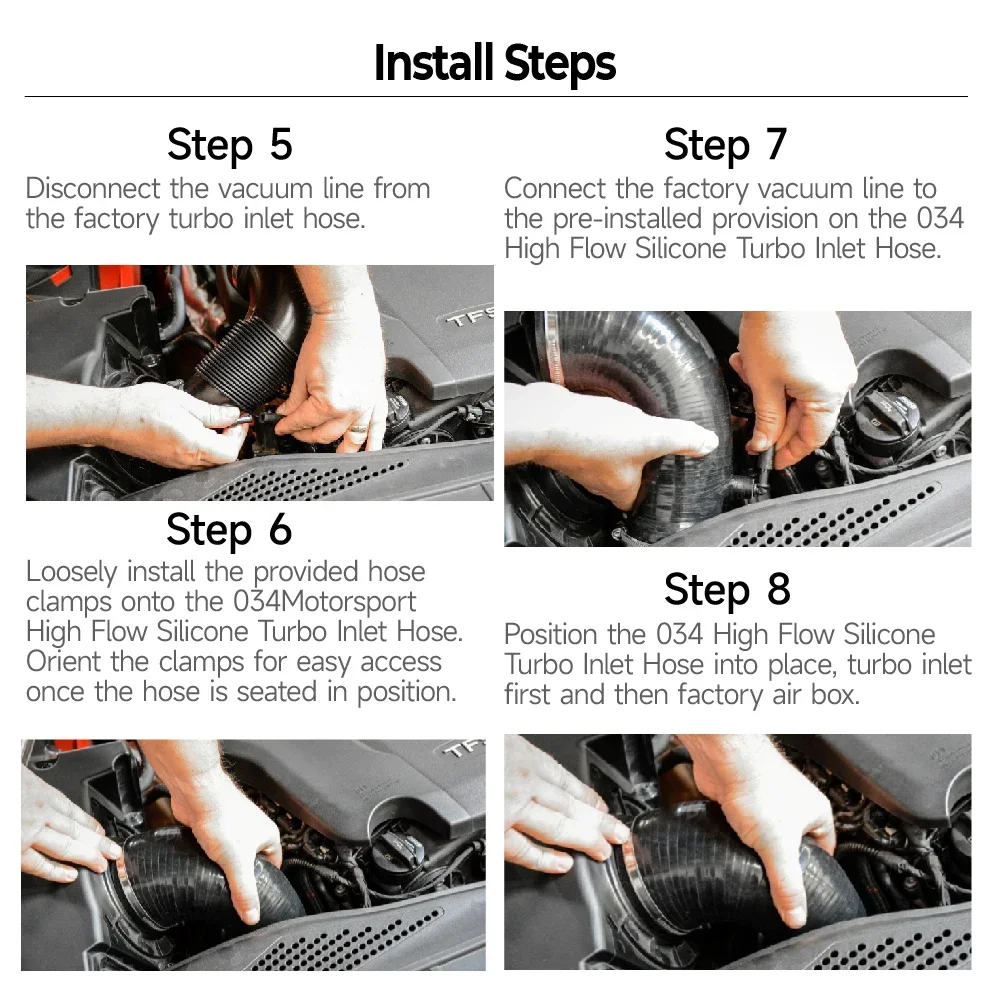 Install Steps

Step 5

Disconnect the vacuum line from the factory turbo inlet hose.

TFS

Step 6

Loosely install the provided hose clamps onto the 034Motorsport High Flow Silicone Turbo Inlet Hose. Orient the clamps for easy access once the hose is seated in position.

TFS

Step 7

Connect the factory vacuum line to the pre-installed provision on the 034 High Flow Silicone Turbo Inlet Hose.

Step 8

Position the 034 High Flow Silicone Turbo Inlet Hose into place, turbo inlet first and then factory air box.