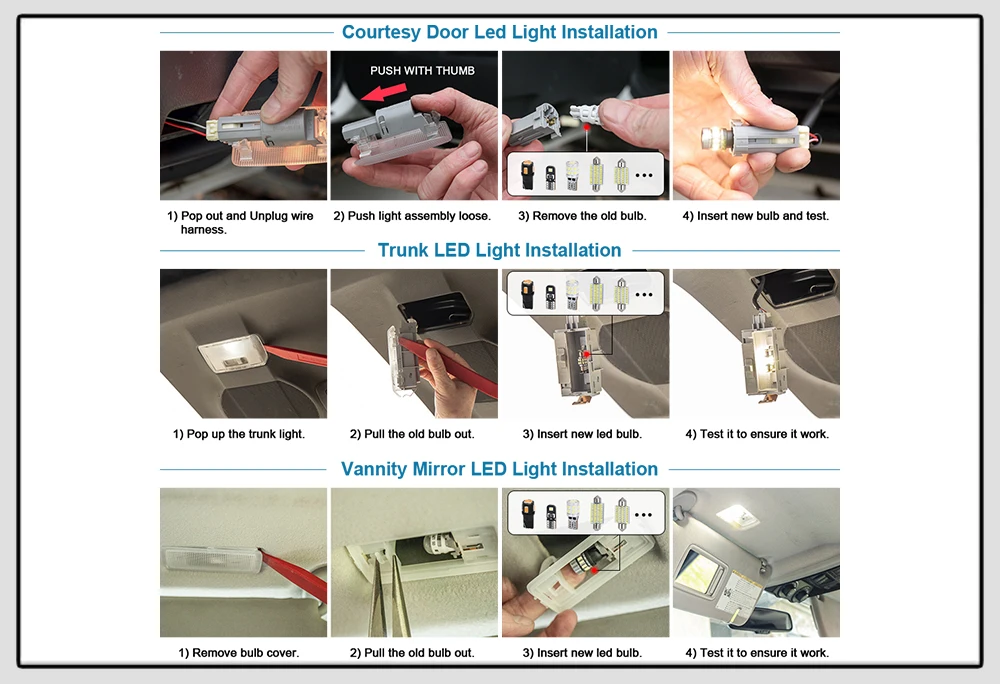 Courtesy Door Led Light Installation

PUSH WITH THUMB

1) Pop out and Unplug wire harness.

2) Push light assembly loose.

3) Remove the old bulb.

4) Insert new bulb and test.

Trunk LED Light Installation

1) Pop up the trunk light.

2) Pull the old bulb out.

3) Insert new led bulb.

4) Test it to ensure it work.

Vannity Mirror LED Light Installation

1) Remove bulb cover.

2) Pull the old bulb out.

3) Insert new led bulb.

4) Test it to ensure it work.