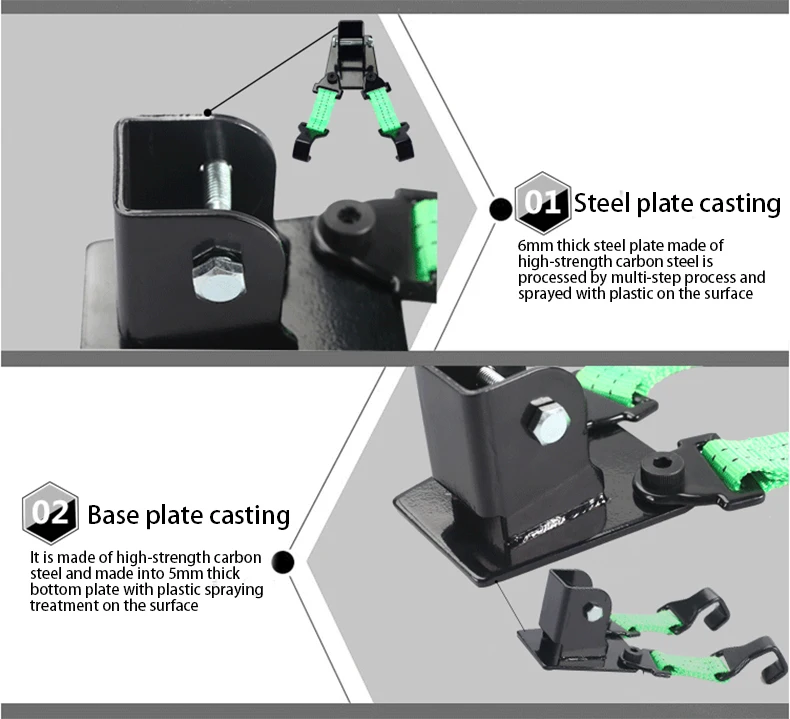 01 Steel plate casting

6mm thick steel plate made of high-strength carbon steel is processed by multi-step process and sprayed with plastic on the surface

02 Base plate casting

It is made of high-strength carbon steel and made into 5mm thick bottom plate with plastic spraying treatment on the surface