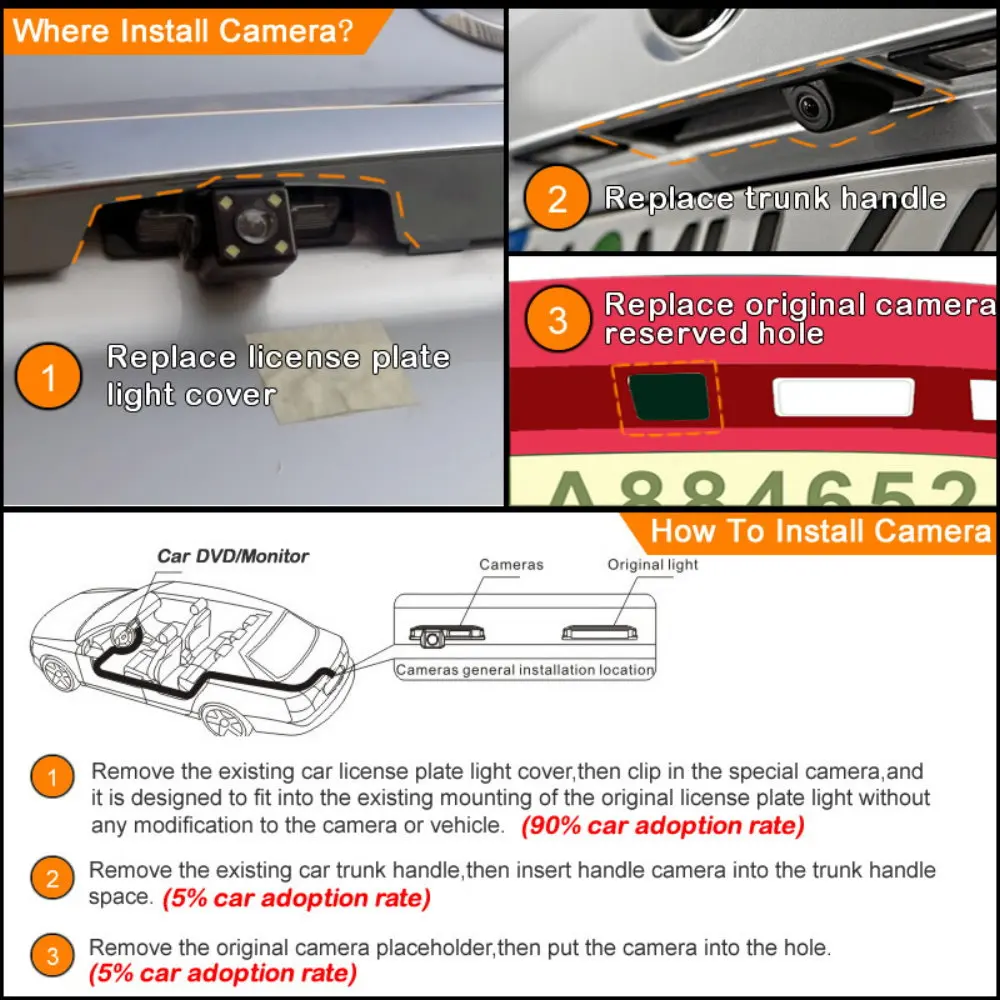 Where Install Camera?

1 Replace license plate light cover

2 Replace trunk handle

3 Replace original camera reserved hole

A884652

How To Install Camera

Car DVD/Monitor

Cameras

Original light

Cameras general installation location

1 Remove the existing car license plate light cover,then clip in the special camera,and it is designed to fit into the existing mounting of the original license plate light without any modification to the camera or vehicle. (90% car adoption rate)

2 Remove the existing car trunk handle,then insert handle camera into the trunk handle space. (5% car adoption rate)

3 Remove the original camera placeholder,then put the camera into the hole. (5% car adoption rate)