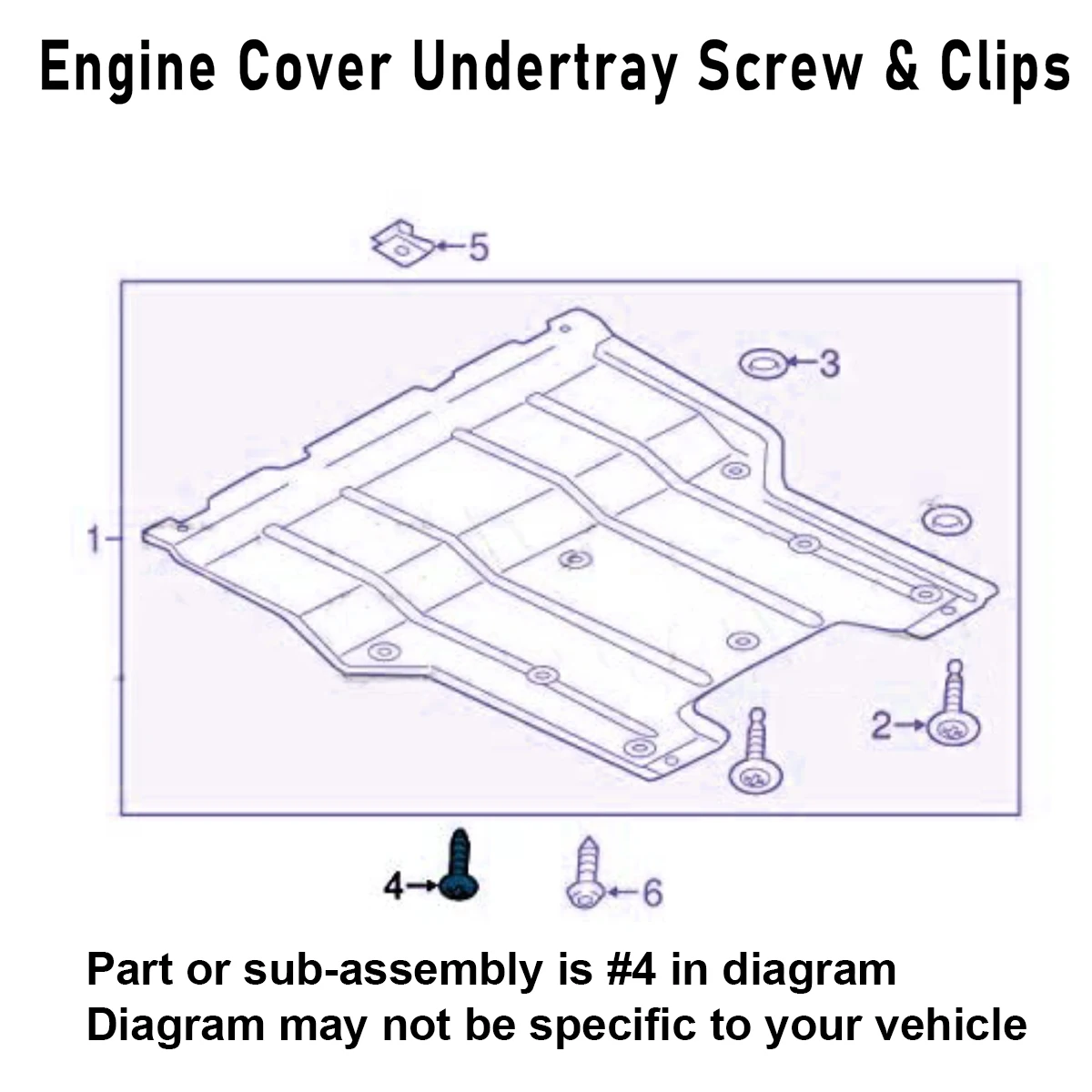 Engine Cover Undertray Screw & Clips

5

3

1

2

4

6

Part or sub-assembly is #4 in diagram
Diagram may not be specific to your vehicle