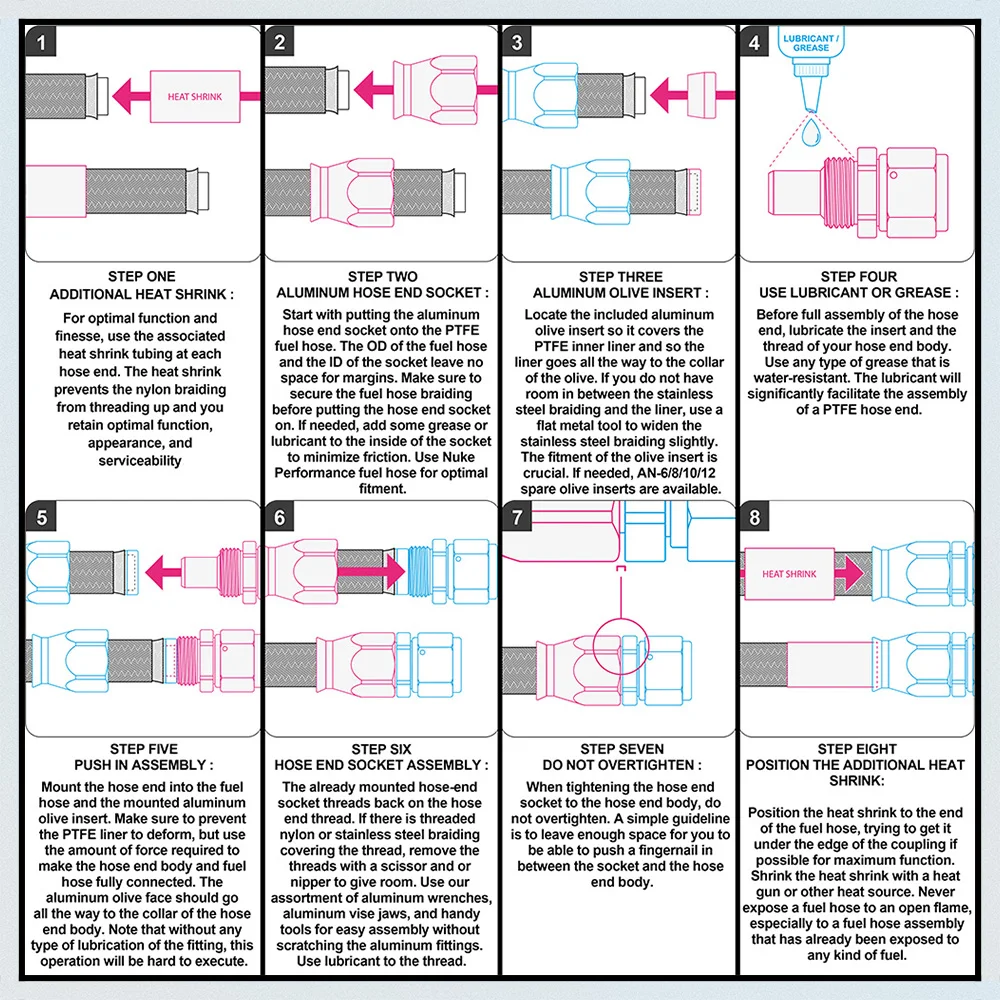 1

HEAT SHRINK

STEP ONE
ADDITIONAL HEAT SHRINK :

For optimal function and finesse, use the associated heat shrink tubing at each hose end. The heat shrink prevents the nylon braiding from threading up and you retain optimal function, appearance, and serviceability

2

STEP TWO
ALUMINUM HOSE END SOCKET :

Start with putting the aluminum hose end socket onto the PTFE fuel hose. The OD of the fuel hose and the ID of the socket leave no space for margins. Make sure to secure the fuel hose braiding before putting the hose end socket on. If needed, add some grease or lubricant to the inside of the socket to minimize friction. Use Nuke Performance fuel hose for optimal fitment.

3

STEP THREE
ALUMINUM OLIVE INSERT :

Locate the included aluminum olive insert so it covers the PTFE inner liner and so the liner goes all the way to the collar of the olive. If you do not have room in between the stainless steel braiding and the liner, use a flat metal tool to widen the stainless steel braiding slightly. The fitment of the olive insert is crucial. If needed, AN-6/8/10/12 spare olive inserts are available.

4

LUBRICANT / GREASE

STEP FOUR
USE LUBRICANT OR GREASE :

Before full assembly of the hose end, lubricate the insert and the thread of your hose end body. Use any type of grease that is water-resistant. The lubricant will significantly facilitate the assembly of a PTFE hose end.

5

STEP FIVE
PUSH IN ASSEMBLY :

Mount the hose end into the fuel hose and the mounted aluminum olive insert. Make sure to prevent the PTFE liner to deform, but use the amount of force required to make the hose end body and fuel hose fully connected. The aluminum olive face should go all the way to the collar of the hose end body. Note that without any type of lubrication of the fitting, this operation will be hard to execute.

6

STEP SIX
HOSE END SOCKET ASSEMBLY :

The already mounted hose-end socket threads back on the hose end thread. If there is threaded nylon or stainless steel braiding covering the thread, remove the threads with a scissor and or nipper to give room. Use our assortment of aluminum wrenches, aluminum vise jaws, and handy tools for easy assembly without scratching the aluminum fittings. Use lubricant to the thread.

7

STEP SEVEN
DO NOT OVERTIGHTEN :

When tightening the hose end socket to the hose end body, do not overtighten. A simple guideline is to leave enough space for you to be able to push a fingernail in between the socket and the hose end body.

8

HEAT SHRINK

STEP EIGHT
POSITION THE ADDITIONAL HEAT SHRINK:

Position the heat shrink to the end of the fuel hose, trying to get it under the edge of the coupling if possible for maximum function. Shrink the heat shrink with a heat gun or other heat source. Never expose a fuel hose to an open flame, especially to a fuel hose assembly that has already been exposed to any kind of fuel.