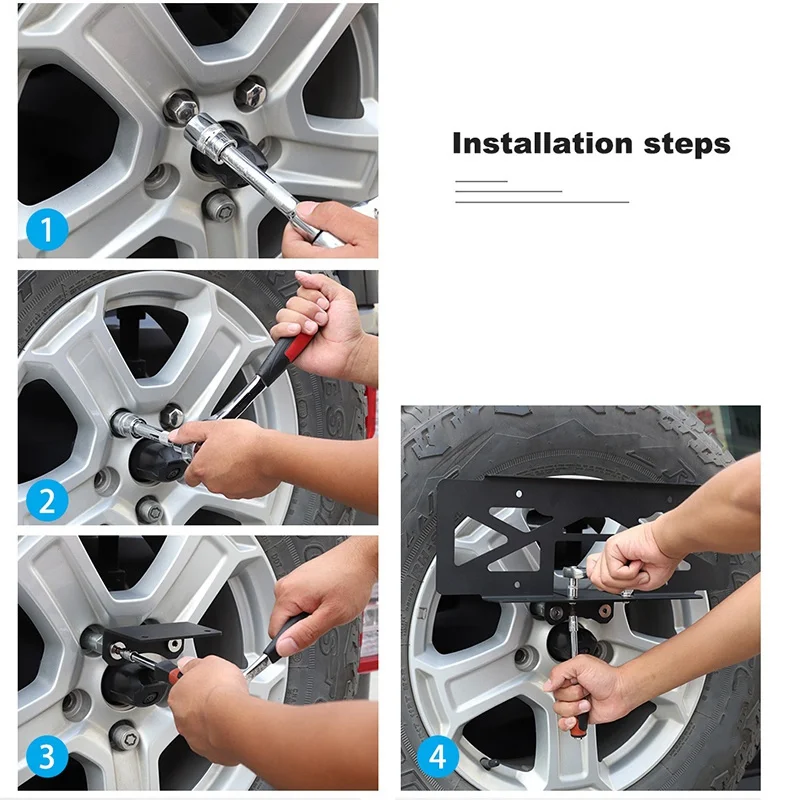 1

Installation steps

2

3

4