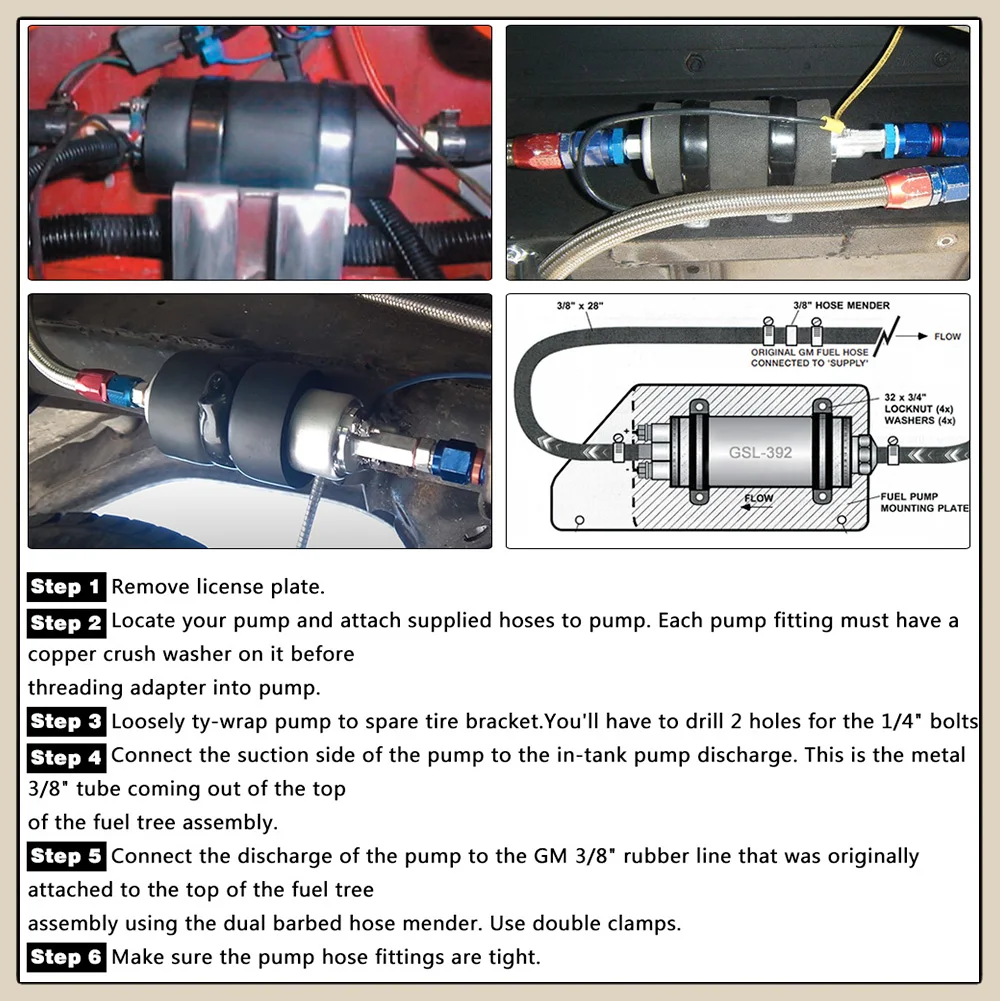 3/8" x 28"

3/8" HOSE MENDER

FLOW

ORIGINAL GM FUEL HOSE CONNECTED TO 'SUPPLY'

32 x 3/4" LOCKNUT (4x) WASHERS (4x)

GSL-392

FLOW

FUEL PUMP MOUNTING PLATE

Step 1 Remove license plate.

Step 2 Locate your pump and attach supplied hoses to pump. Each pump fitting must have a copper crush washer on it before threading adapter into pump.

Step 3 Loosely ty-wrap pump to spare tire bracket.You'll have to drill 2 holes for the 1/4" bolts

Step 4 Connect the suction side of the pump to the in-tank pump discharge. This is the metal 3/8" tube coming out of the top of the fuel tree assembly.

Step 5 Connect the discharge of the pump to the GM 3/8" rubber line that was originally attached to the top of the fuel tree assembly using the dual barbed hose mender. Use double clamps.

Step 6 Make sure the pump hose fittings are tight.