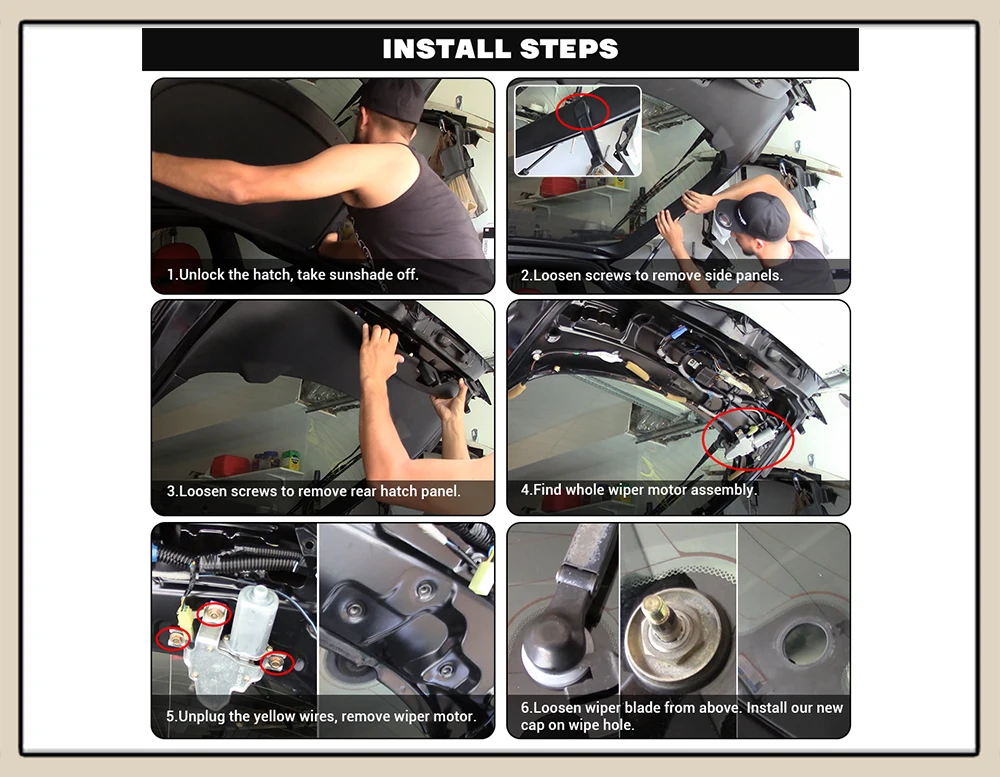 INSTALL STEPS

1.Unlock the hatch, take sunshade off.

2.Loosen screws to remove side panels.

3.Loosen screws to remove rear hatch panel.

4.Find whole wiper motor assembly.

5.Unplug the yellow wires, remove wiper motor.

6.Loosen wiper blade from above. Install our new cap on wipe hole.