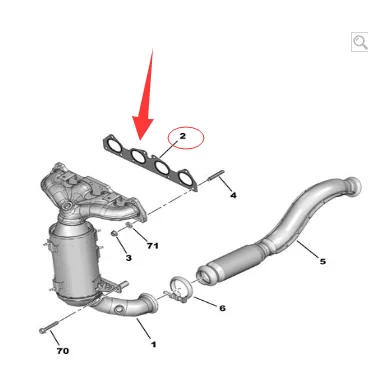 2
4
71
3
5
6
1
70