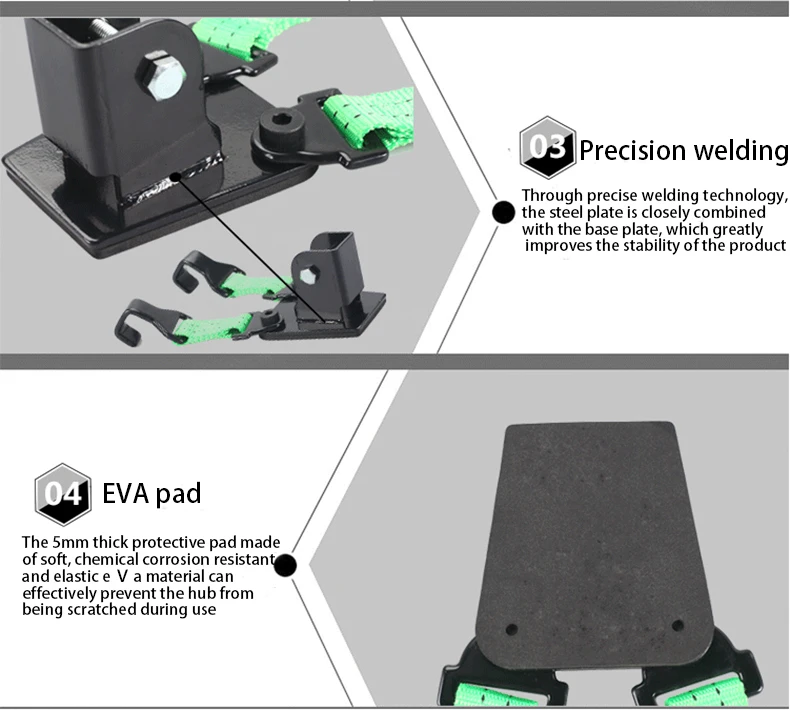 03 Precision welding

Through precise welding technology, the steel plate is closely combined with the base plate, which greatly improves the stability of the product

04 EVA pad

The 5mm thick protective pad made of soft, chemical corrosion resistant and elastic e V a material can effectively prevent the hub from being scratched during use