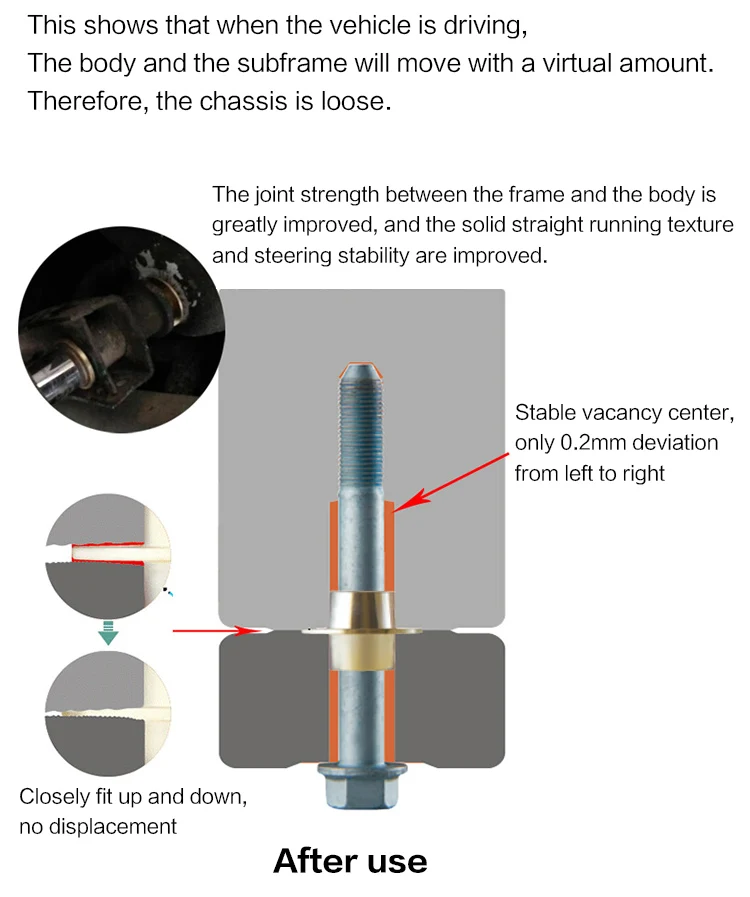 This shows that when the vehicle is driving,
The body and the subframe will move with a virtual amount.
Therefore, the chassis is loose.

The joint strength between the frame and the body is greatly improved, and the solid straight running texture and steering stability are improved.

Stable vacancy center, only 0.2mm deviation from left to right

Closely fit up and down, no displacement

After use