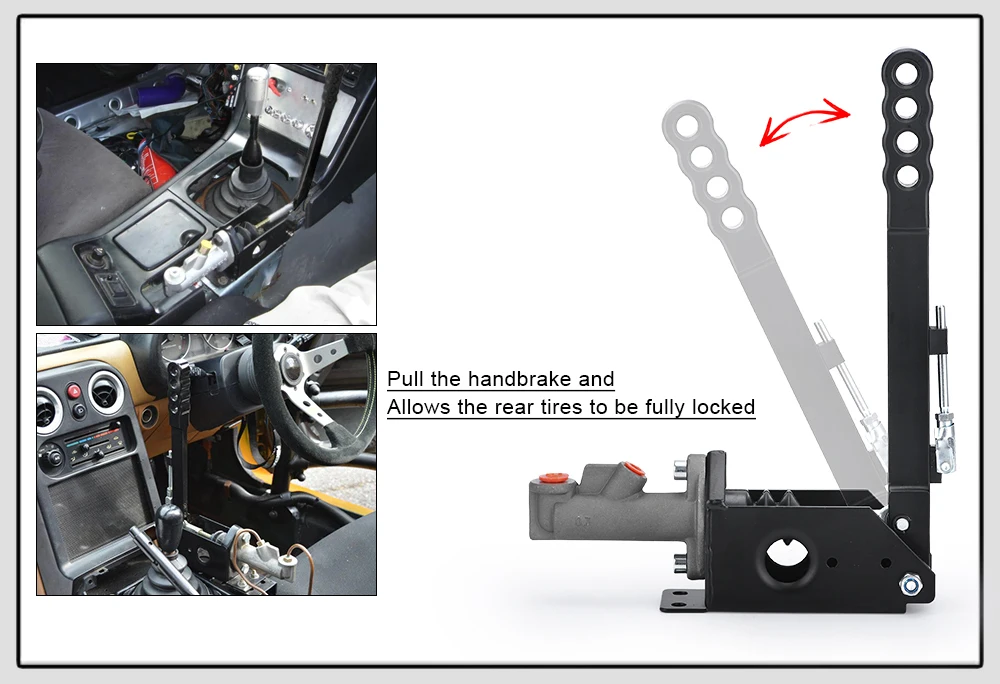 Pull the handbrake and
Allows the rear tires to be fully locked